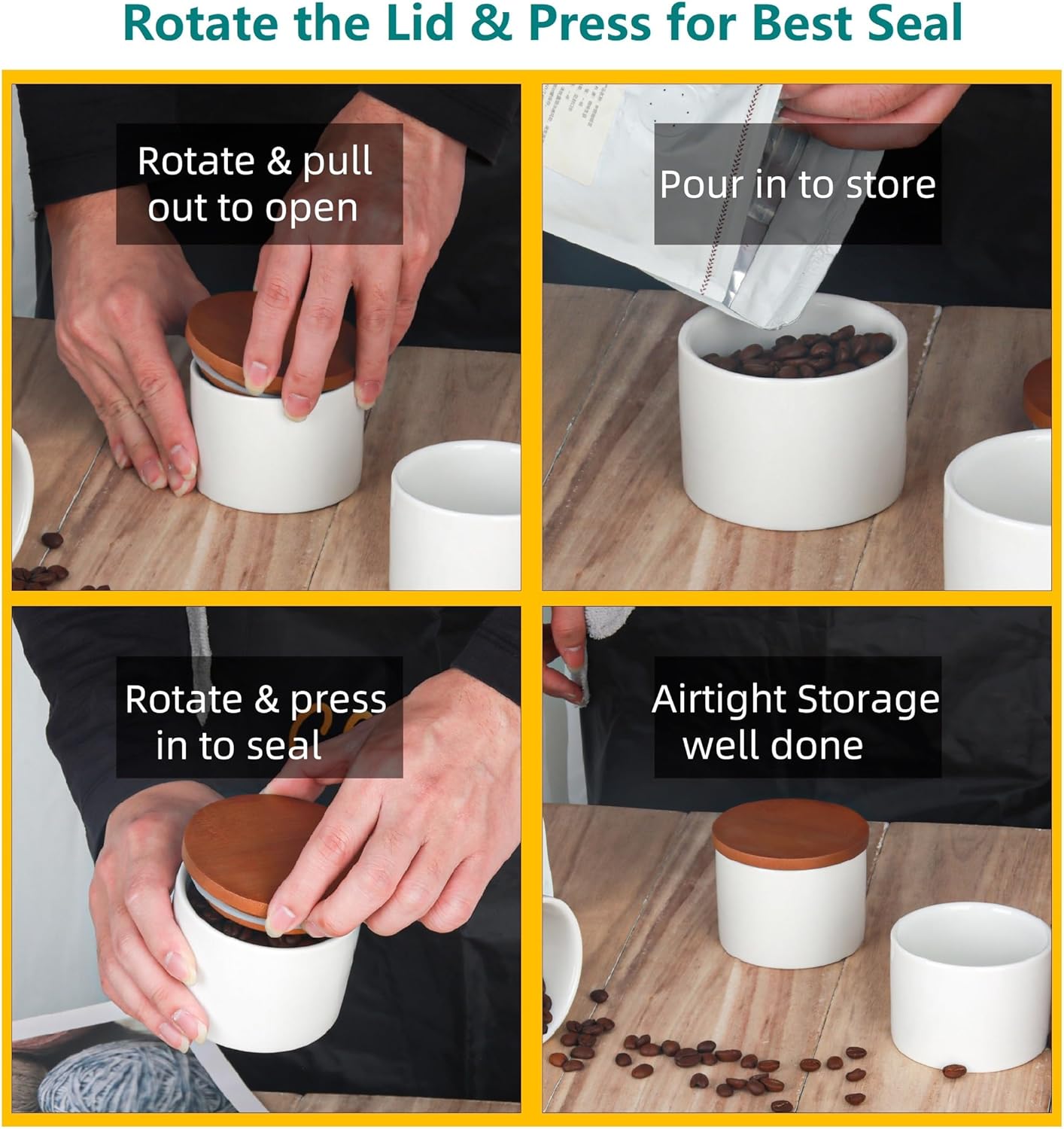 Rotate the Lid & Press for Best Seal

Rotate & pull out to open

Pour in to store

Rotate & press in to seal

Airtight Storage well done