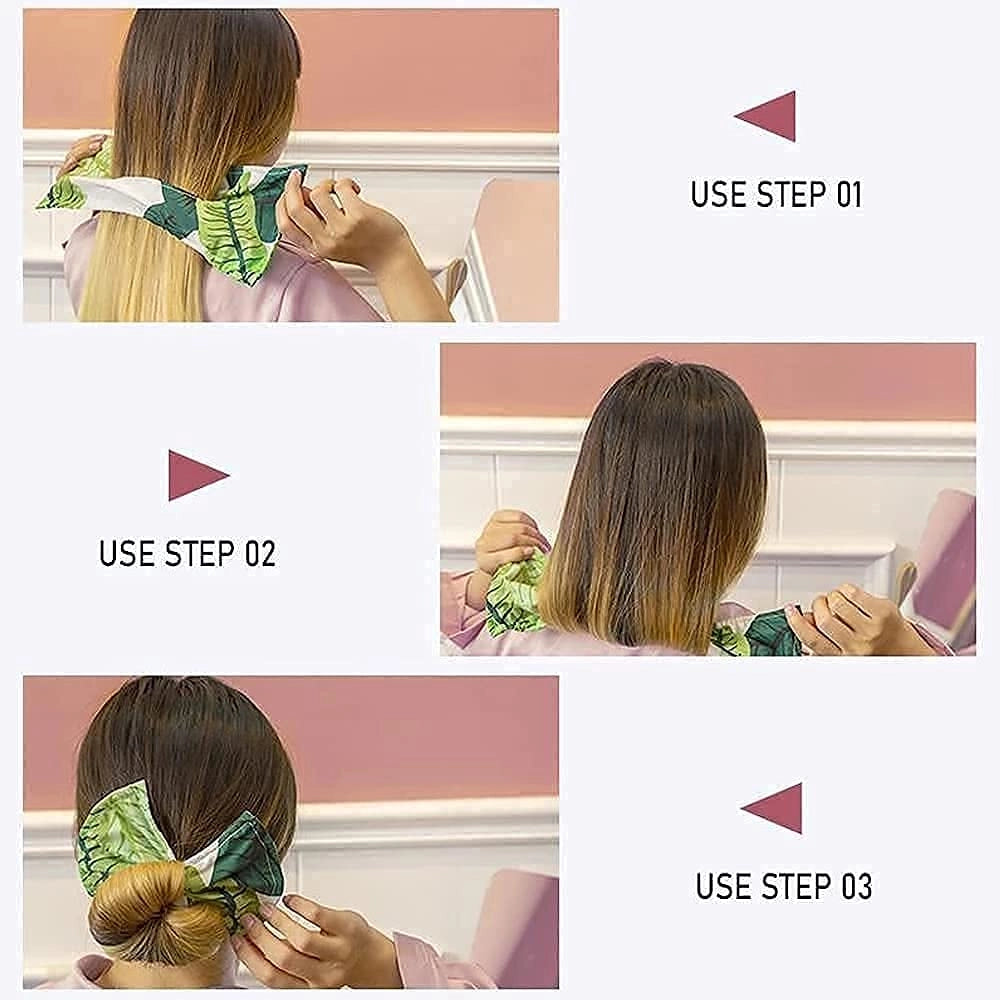 USE STEP 01

USE STEP 02

USE STEP 03