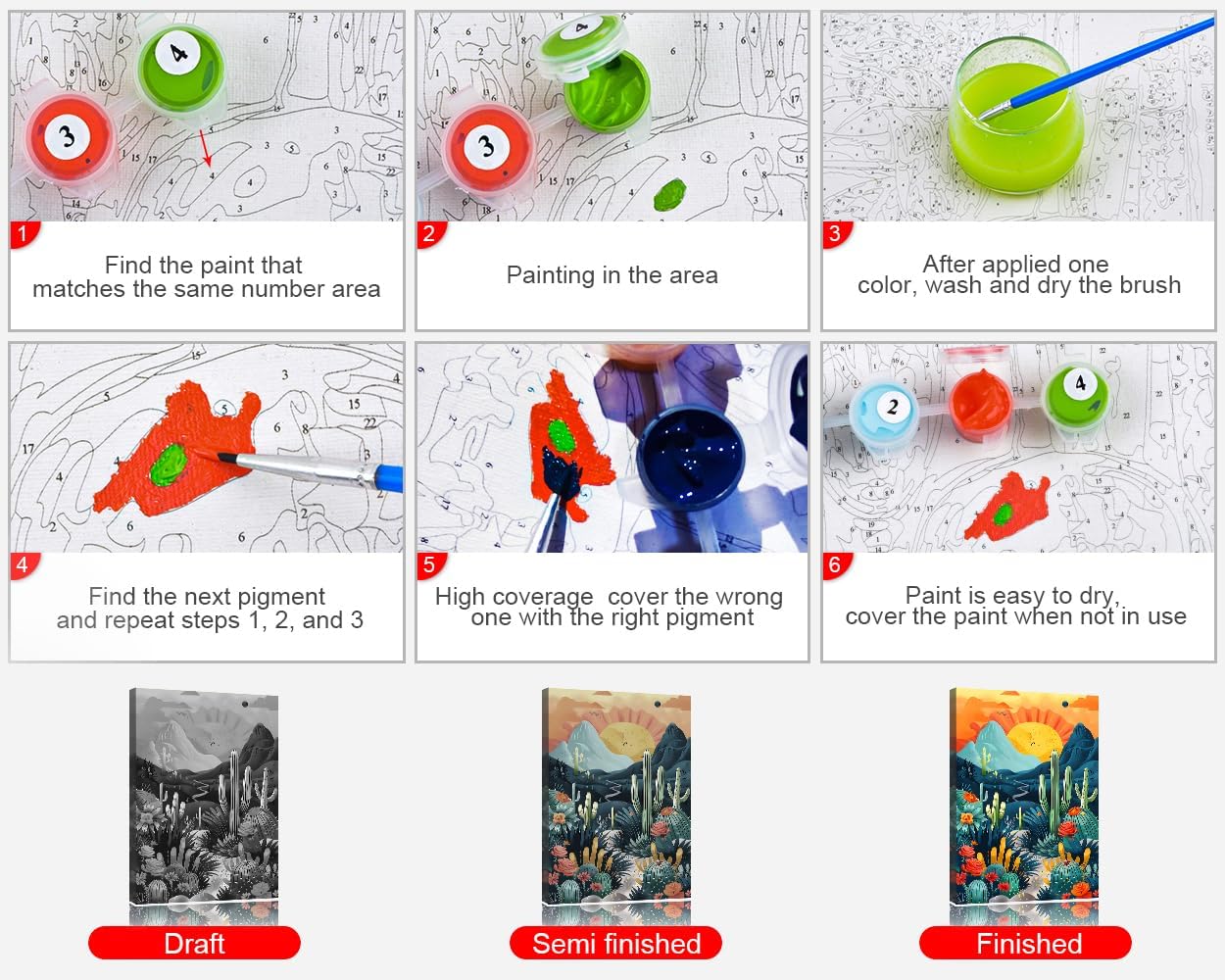 1
Find the paint that matches the same number area

2
Painting in the area

3
After applied one color, wash and dry the brush

4
Find the next pigment and repeat steps 1, 2, and 3

5
High coverage cover the wrong one with the right pigment

6
Paint is easy to dry, cover the paint when not in use

Draft

Semi finished

Finished