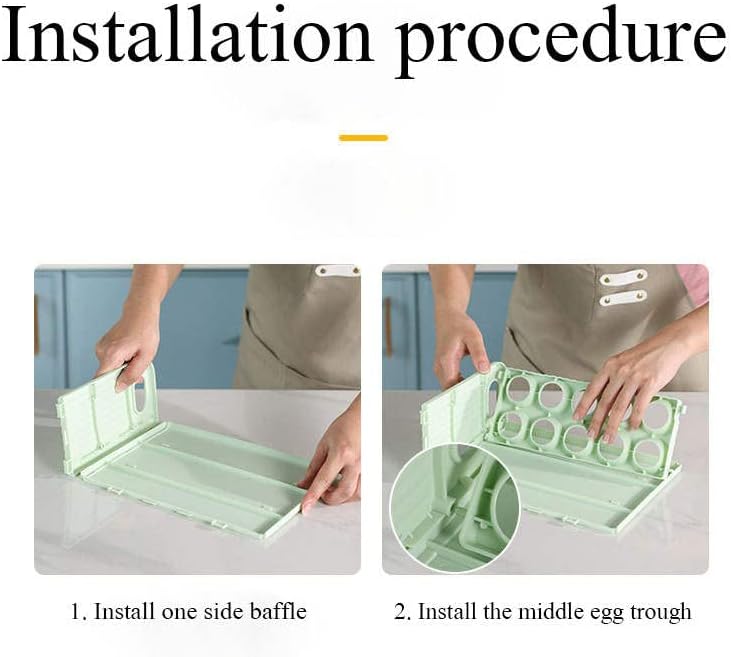 Installation procedure

1. Install one side baffle

2. Install the middle egg trough