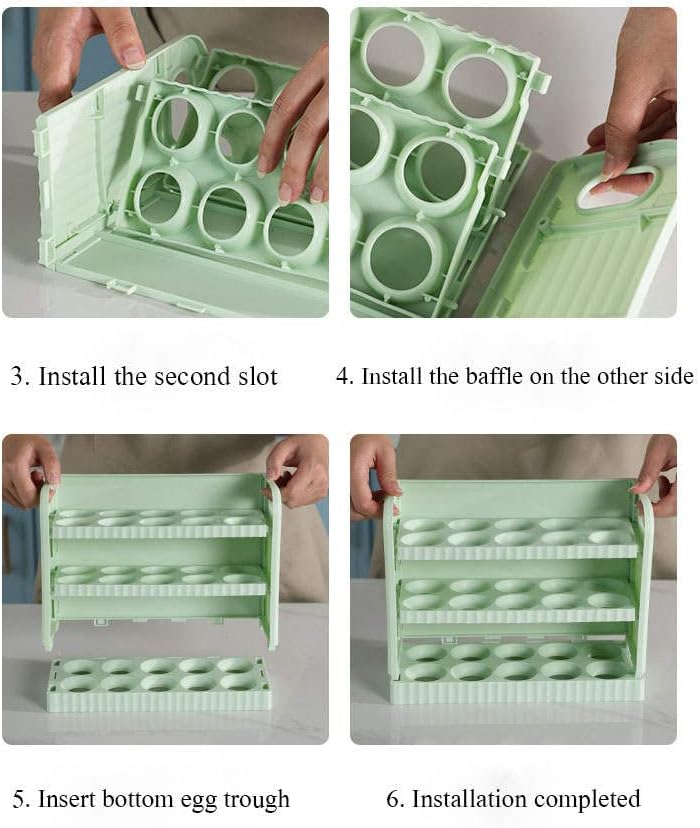 3. Install the second slot

4. Install the baffle on the other side

5. Insert bottom egg trough

6. Installation completed