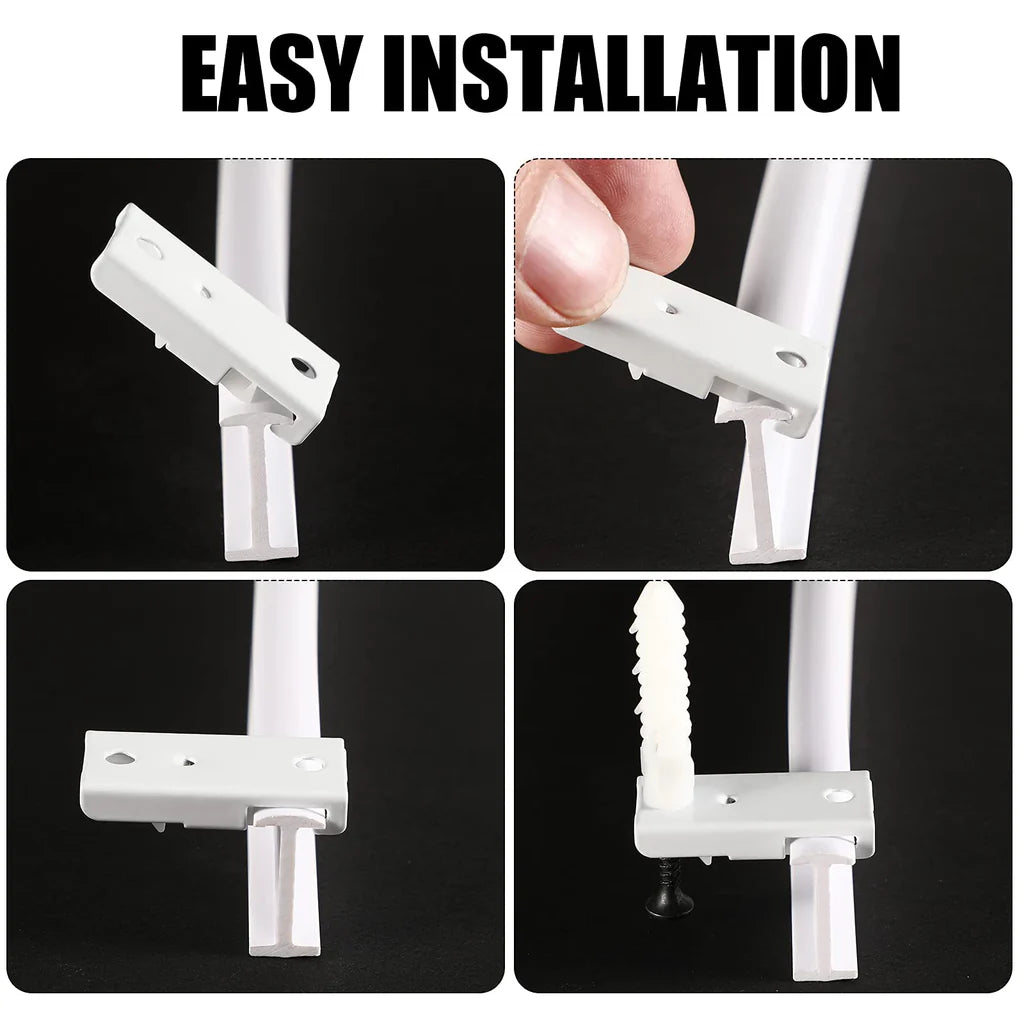 EASY INSTALLATION