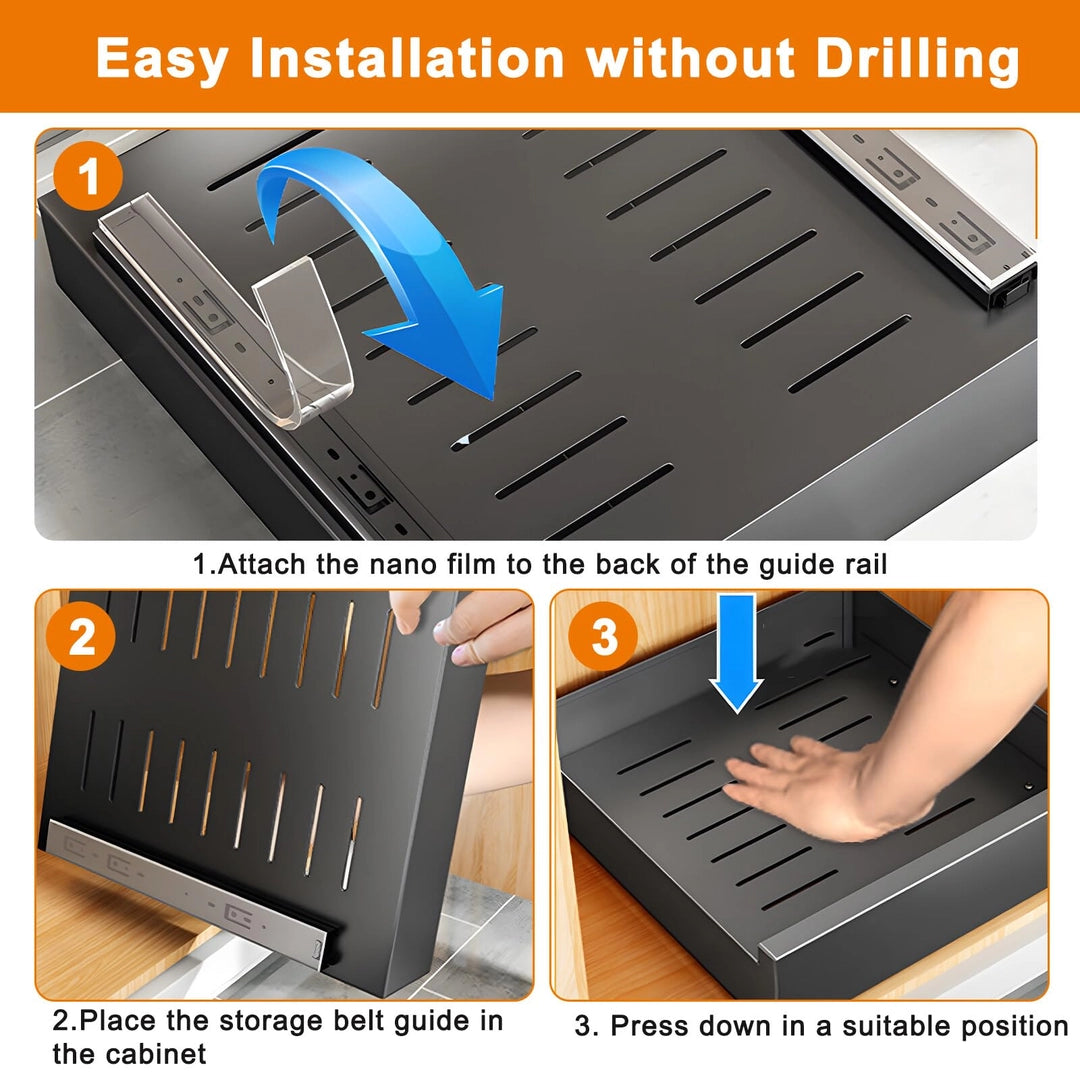 Easy Installation without Drilling

1

1.Attach the nano film to the back of the guide rail

2

2.Place the storage belt guide in the cabinet

3

3. Press down in a suitable position