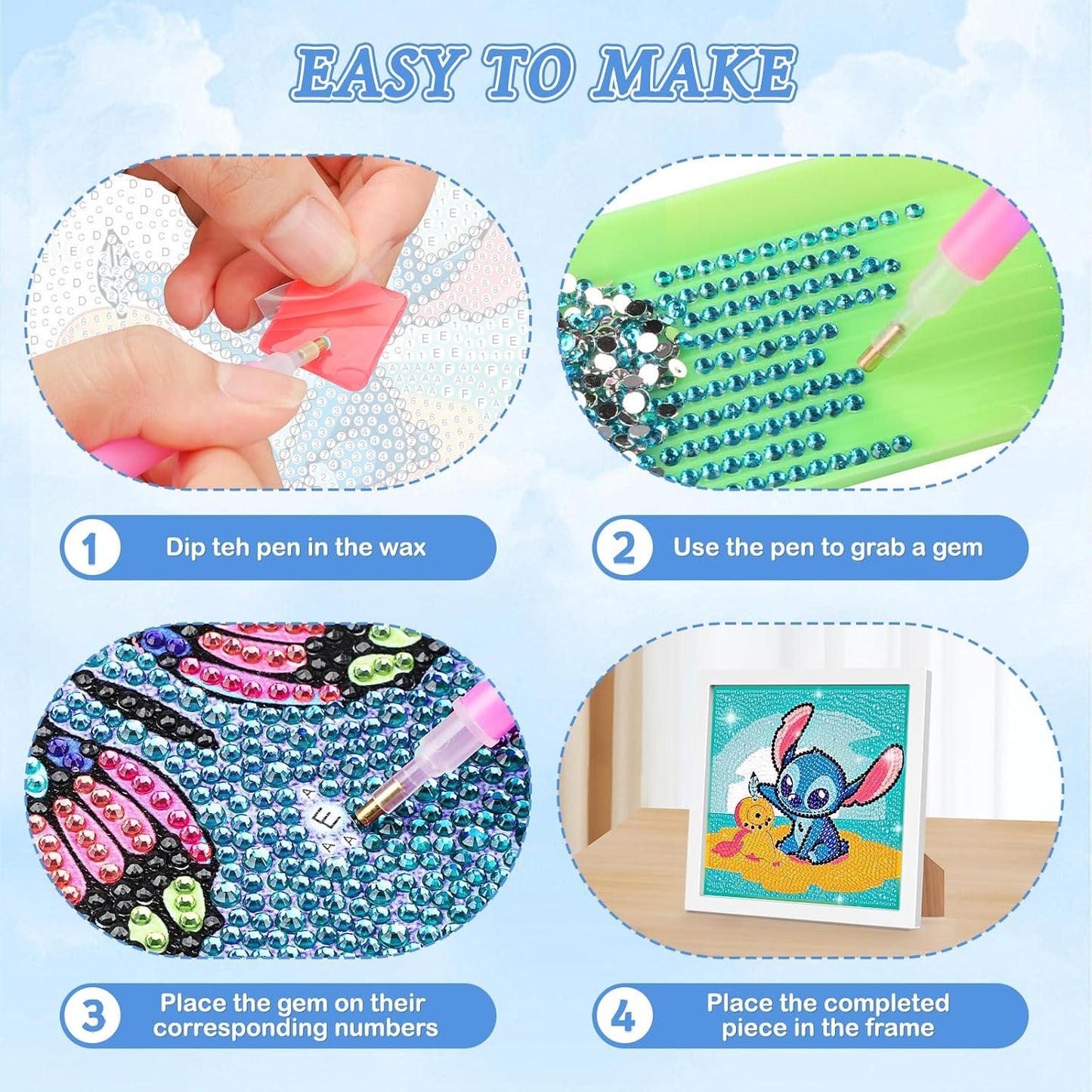 EASY TO MAKE

1 Dip teh pen in the wax

2 Use the pen to grab a gem

3 Place the gem on their corresponding numbers

4 Place the completed piece in the frame