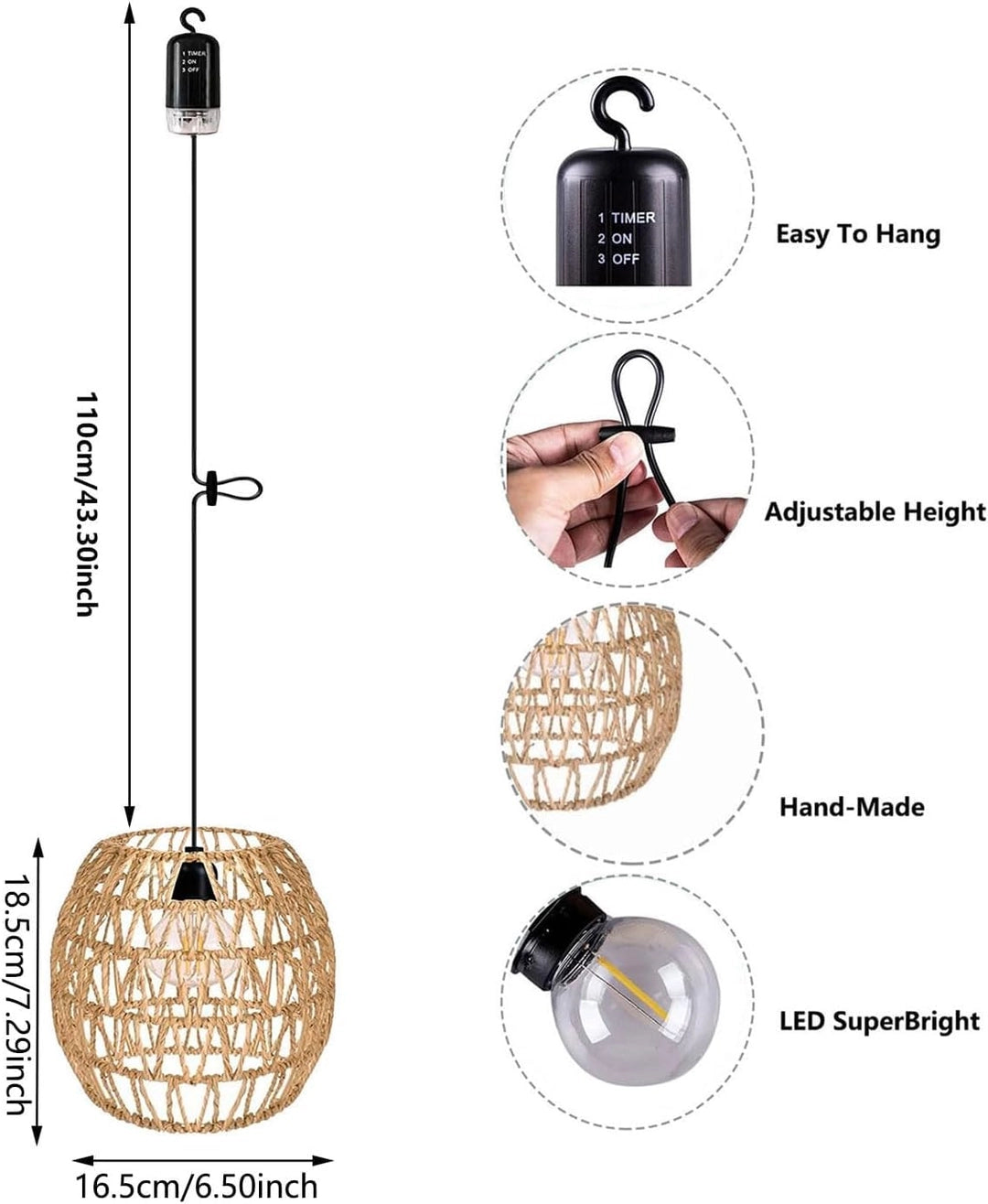 1 TIMER
2 ON
3 OFF

110cm/43.30inch

18.5cm/7.29inch

16.5cm/6.50inch

1 TIMER
2 ON
3 OFF

Easy To Hang

Adjustable Height

Hand-Made

LED SuperBright