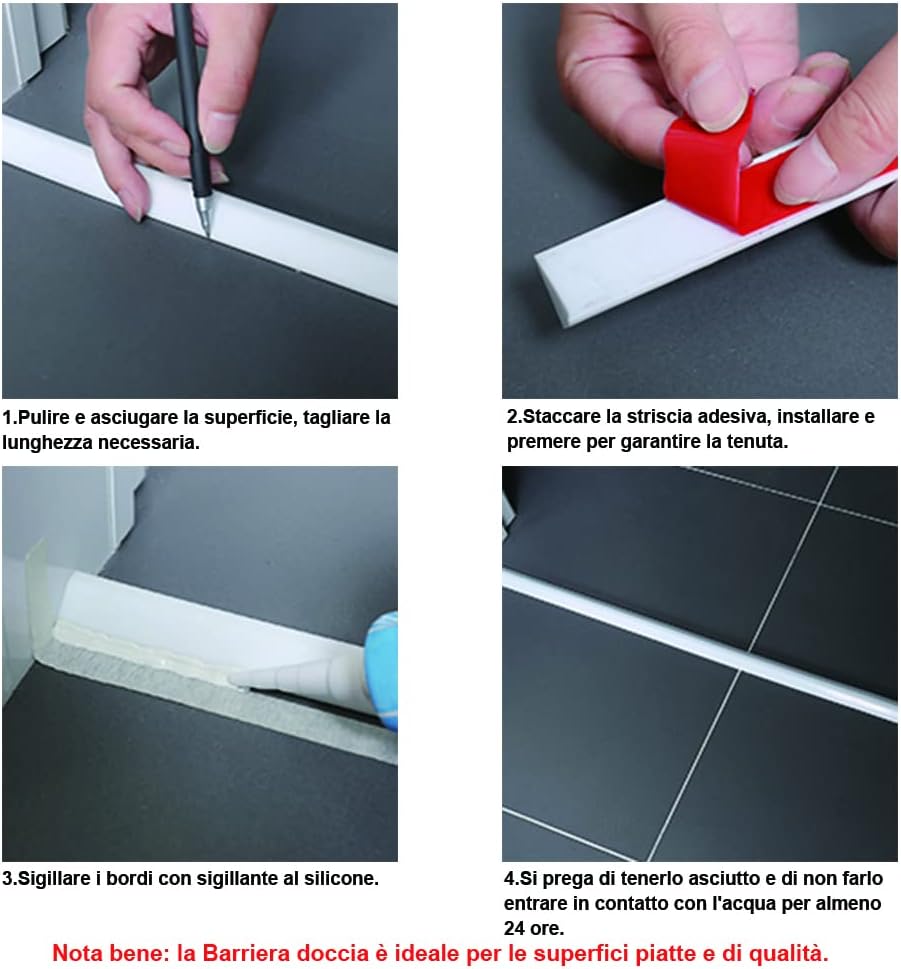 1.Pulire e asciugare la superficie, tagliare la lunghezza necessaria.

2.Staccare la striscia adesiva, installare e premere per garantire la tenuta.

3.Sigillare i bordi con sigillante al silicone.

4.Si prega di tenerlo asciutto e di non farlo entrare in contatto con l'acqua per almeno 24 ore.

Nota bene: la Barriera doccia è ideale per le superfici piatte e di qualità.