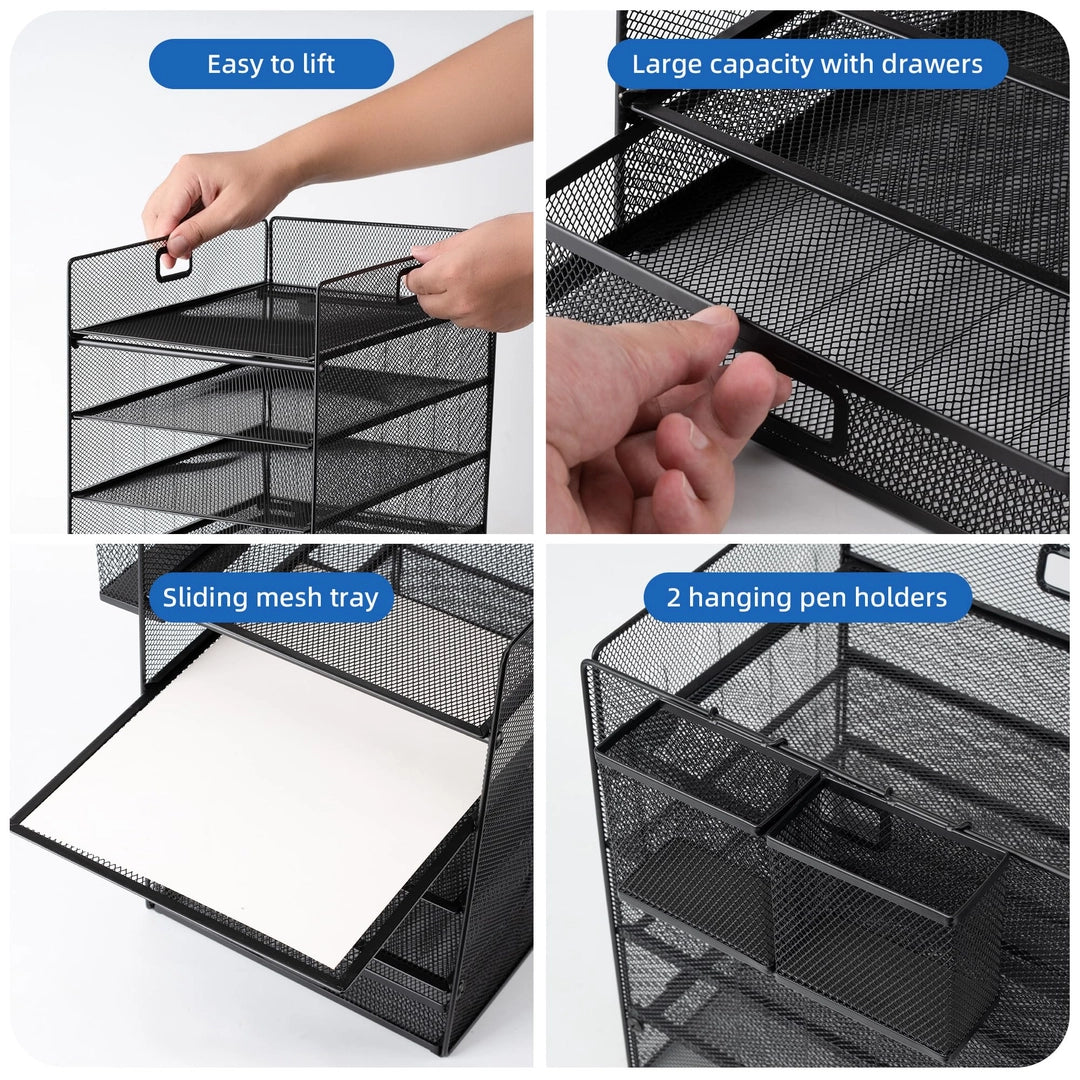 Easy to lift

Large capacity with drawers

Sliding mesh tray

2 hanging pen holders