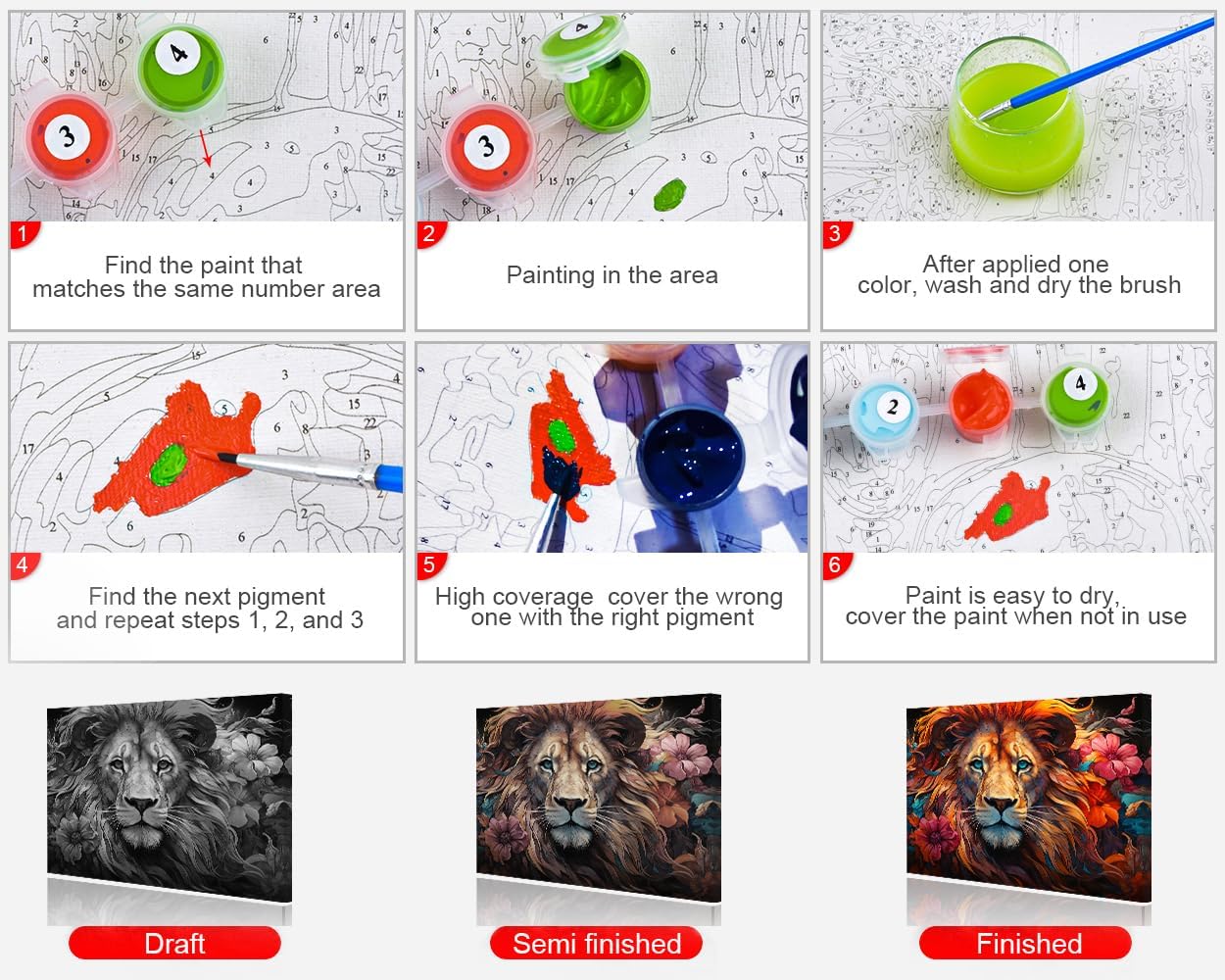 1
Find the paint that matches the same number area

2
Painting in the area

3
After applied one color, wash and dry the brush

4
Find the next pigment and repeat steps 1, 2, and 3

5
High coverage cover the wrong one with the right pigment

6
Paint is easy to dry, cover the paint when not in use

Draft

Semi finished

Finished