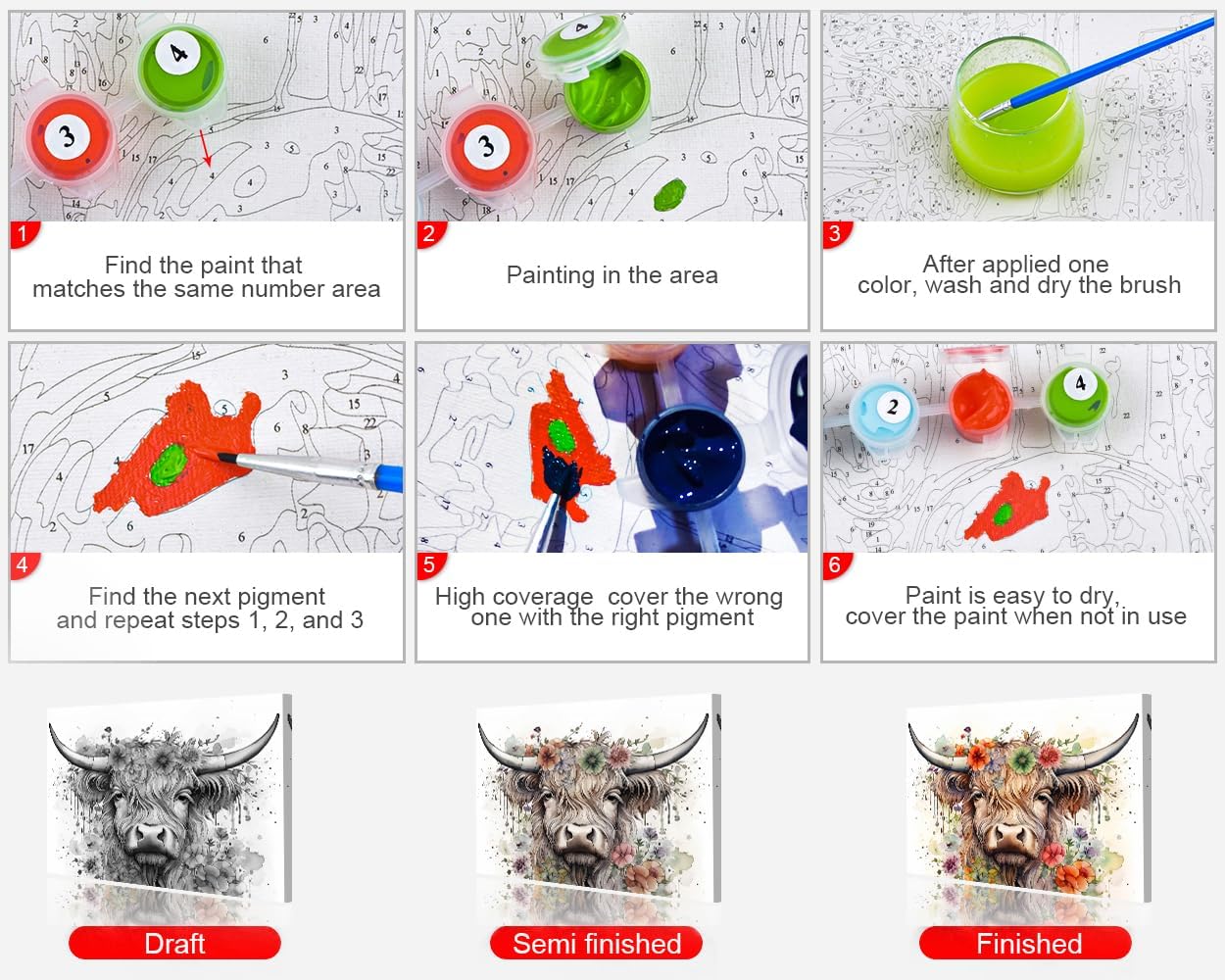 1

Find the paint that matches the same number area

2

Painting in the area

3

After applied one color, wash and dry the brush

4

Find the next pigment and repeat steps 1, 2, and 3

5

High coverage cover the wrong one with the right pigment

6

Paint is easy to dry, cover the paint when not in use

Draft

Semi finished

Finished