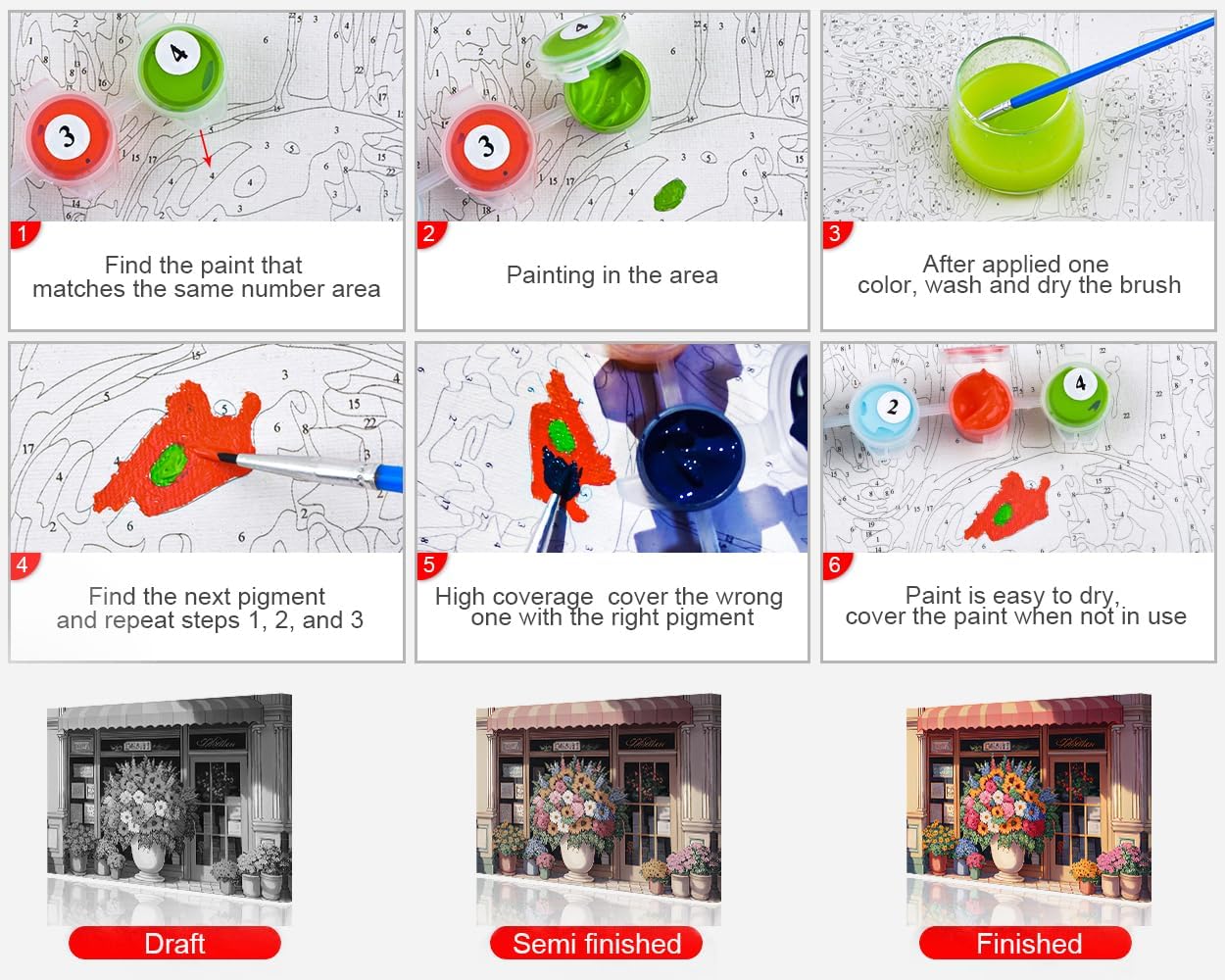 1

Find the paint that matches the same number area

2

Painting in the area

3

After applied one color, wash and dry the brush

4

Find the next pigment and repeat steps 1, 2, and 3

5

High coverage cover the wrong one with the right pigment

6

Paint is easy to dry, cover the paint when not in use

Draft

Semi finished

Finished