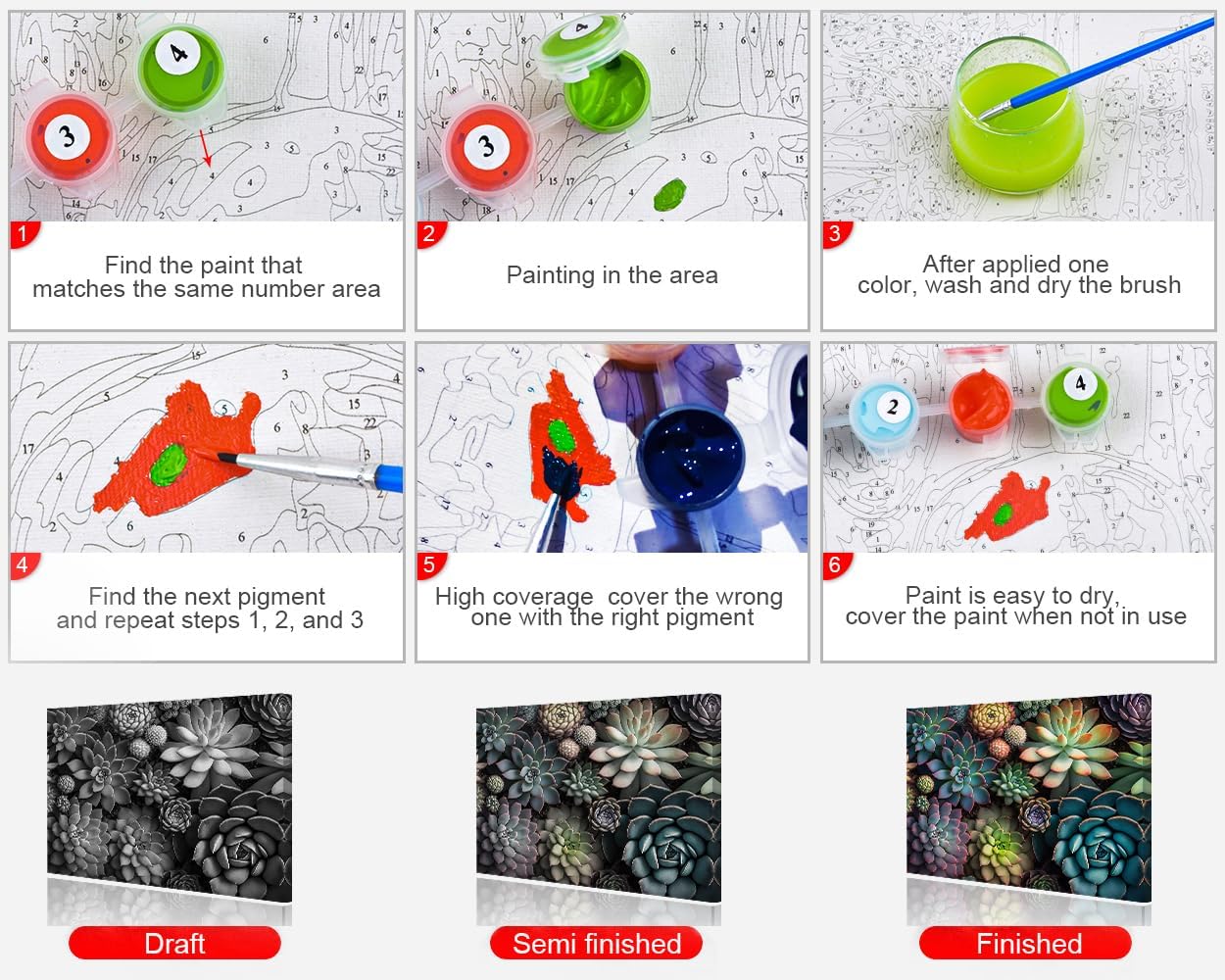 1
Find the paint that matches the same number area

2
Painting in the area

3
After applied one color, wash and dry the brush

4
Find the next pigment and repeat steps 1, 2, and 3

5
High coverage cover the wrong one with the right pigment

6
Paint is easy to dry, cover the paint when not in use

Draft

Semi finished

Finished