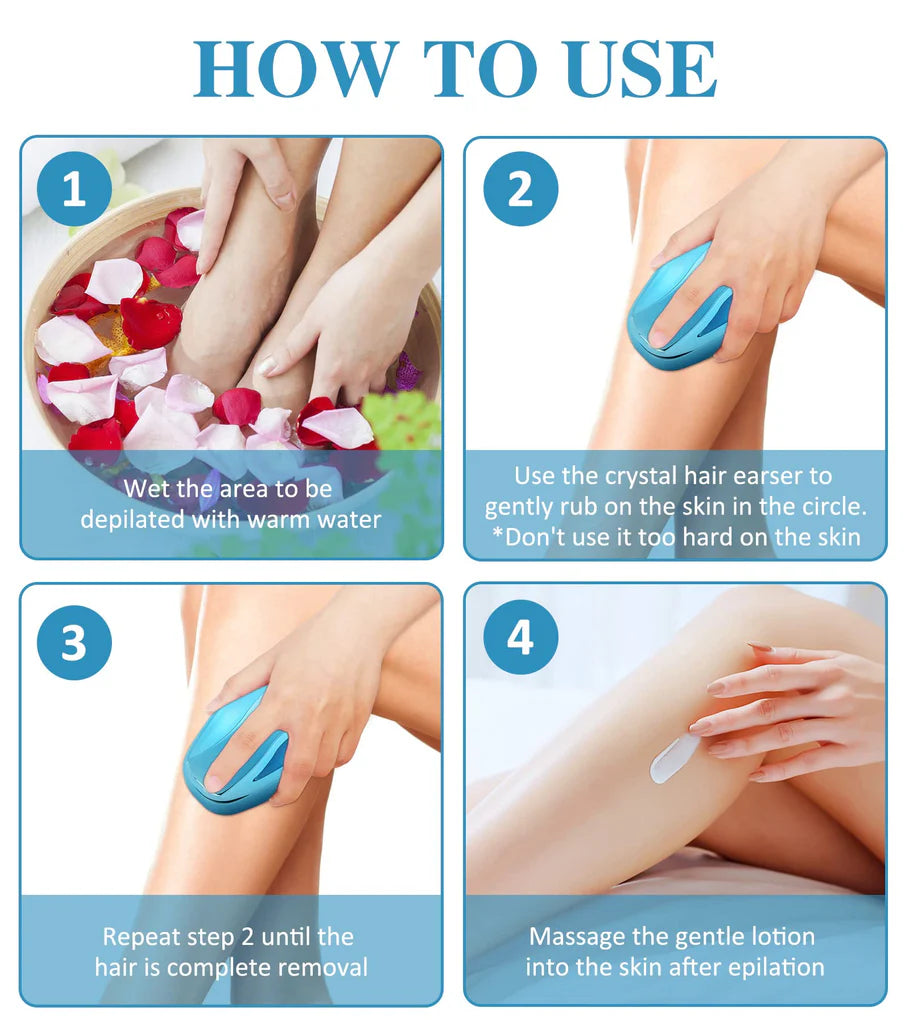 HOW TO USE

1

Wet the area to be depilated with warm water

2

Use the crystal hair earser to gently rub on the skin in the circle.
*Don't use it too hard on the skin

3

Repeat step 2 until the hair is complete removal

4

Massage the gentle lotion into the skin after epilation