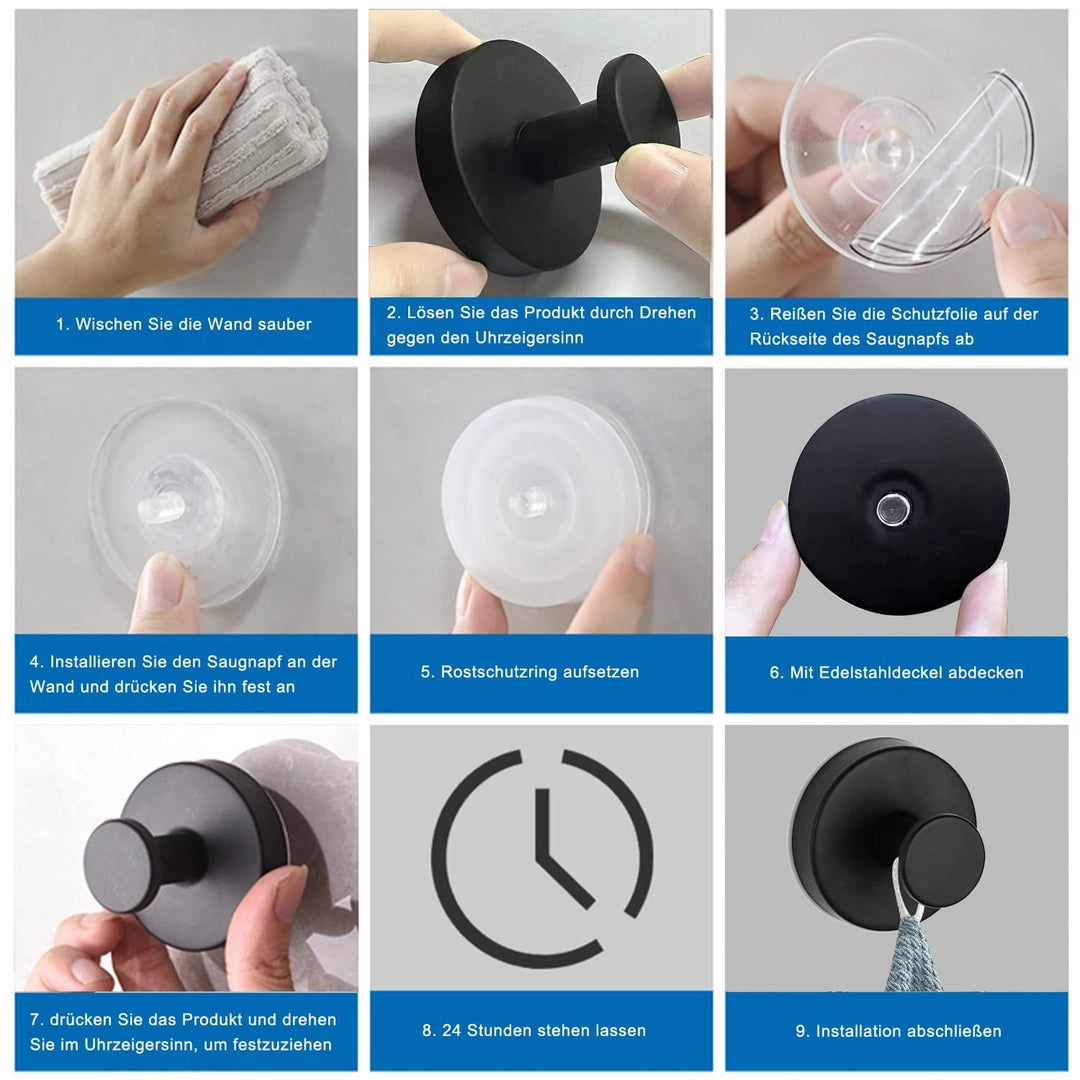 1. Wischen Sie die Wand sauber

2. Lösen Sie das Produkt durch Drehen gegen den Uhrzeigersinn

3. Reißen Sie die Schutzfolie auf der Rückseite des Saugnapfs ab

4. Installieren Sie den Saugnapf an der Wand und drücken Sie ihn fest an

5. Rostschutzring aufsetzen

6. Mit Edelstahldeckel abdecken

7. drücken Sie das Produkt und drehen Sie im Uhrzeigersinn, um festzuziehen

8. 24 Stunden stehen lassen

9. Installation abschließen