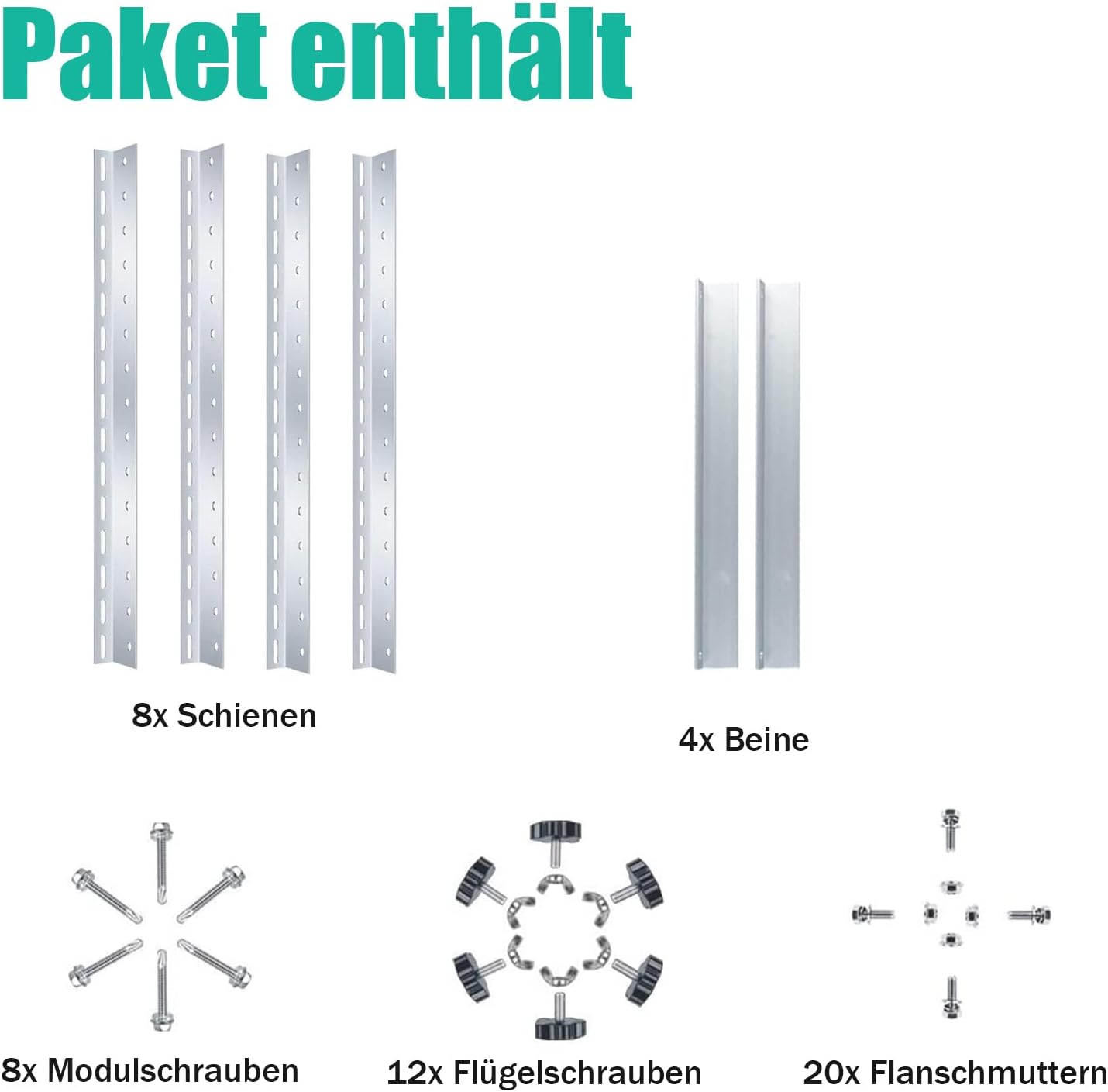 Paket enthält

8x Schienen

4x Beine

8x Modulschrauben

12x Flügelschrauben

20x Flanschmuttern