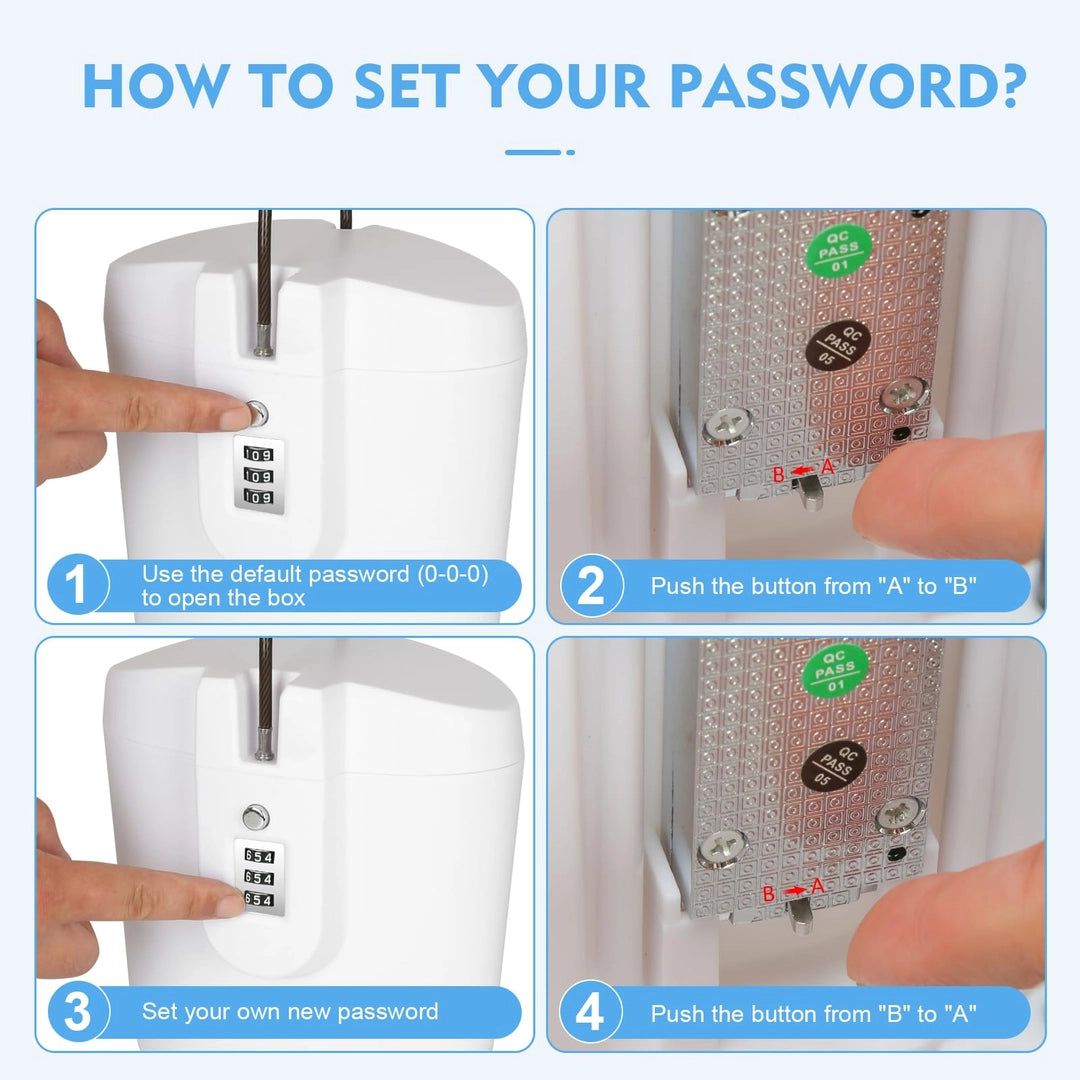 HOW TO SET YOUR PASSWORD?

109
109
109

1 Use the default password (0-0-0) to open the box

QC PASS 01

QC PASS 05

B A

2 Push the button from "A" to "B"

654
654
654

3 Set your own new password

QC PASS 01

QC PASS 05

B A

4 Push the button from "B" to "A"