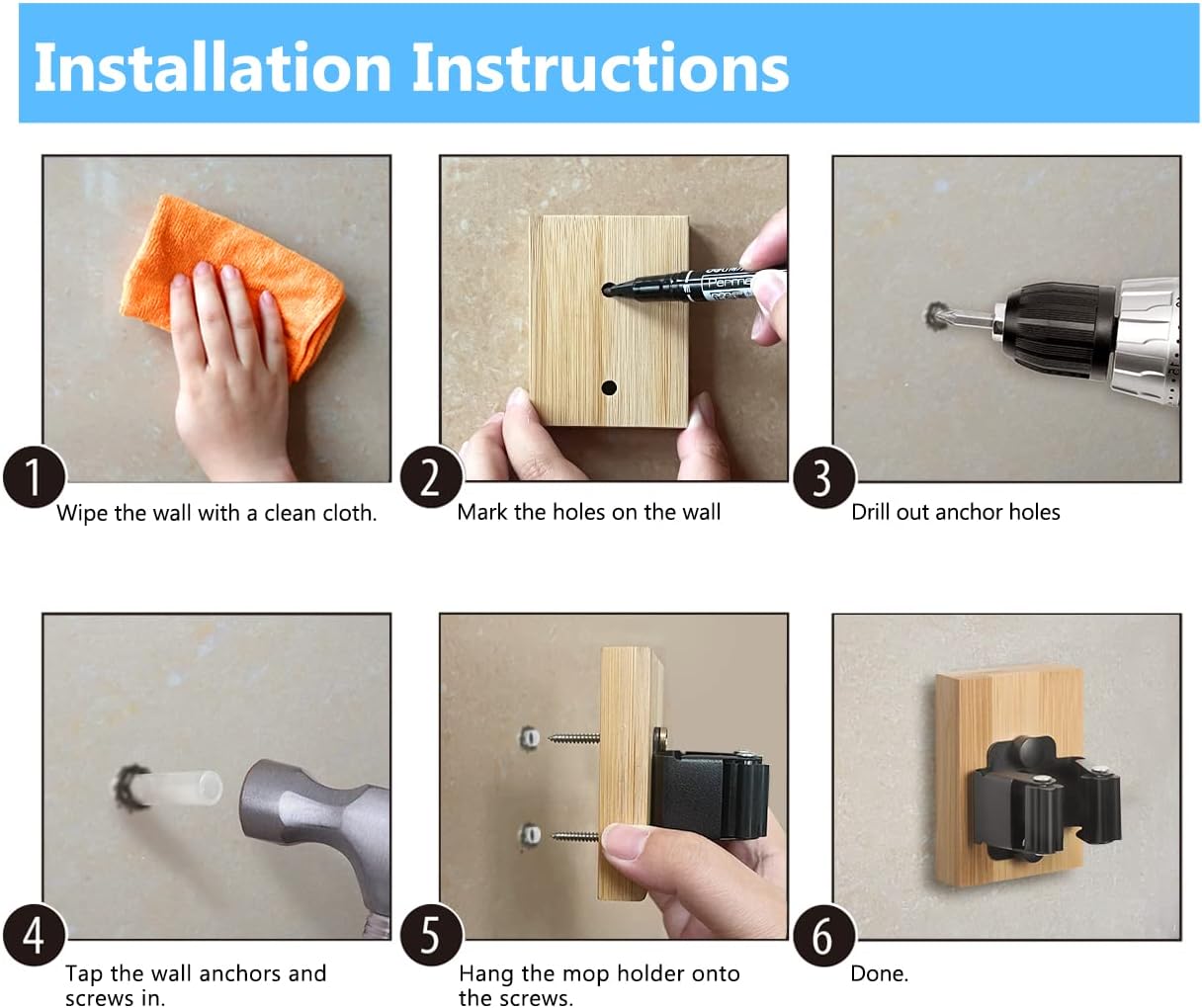 Installation Instructions

1
Wipe the wall with a clean cloth.

2
Mark the holes on the wall

3
Drill out anchor holes

4
Tap the wall anchors and screws in.

5
Hang the mop holder onto the screws.

6
Done.