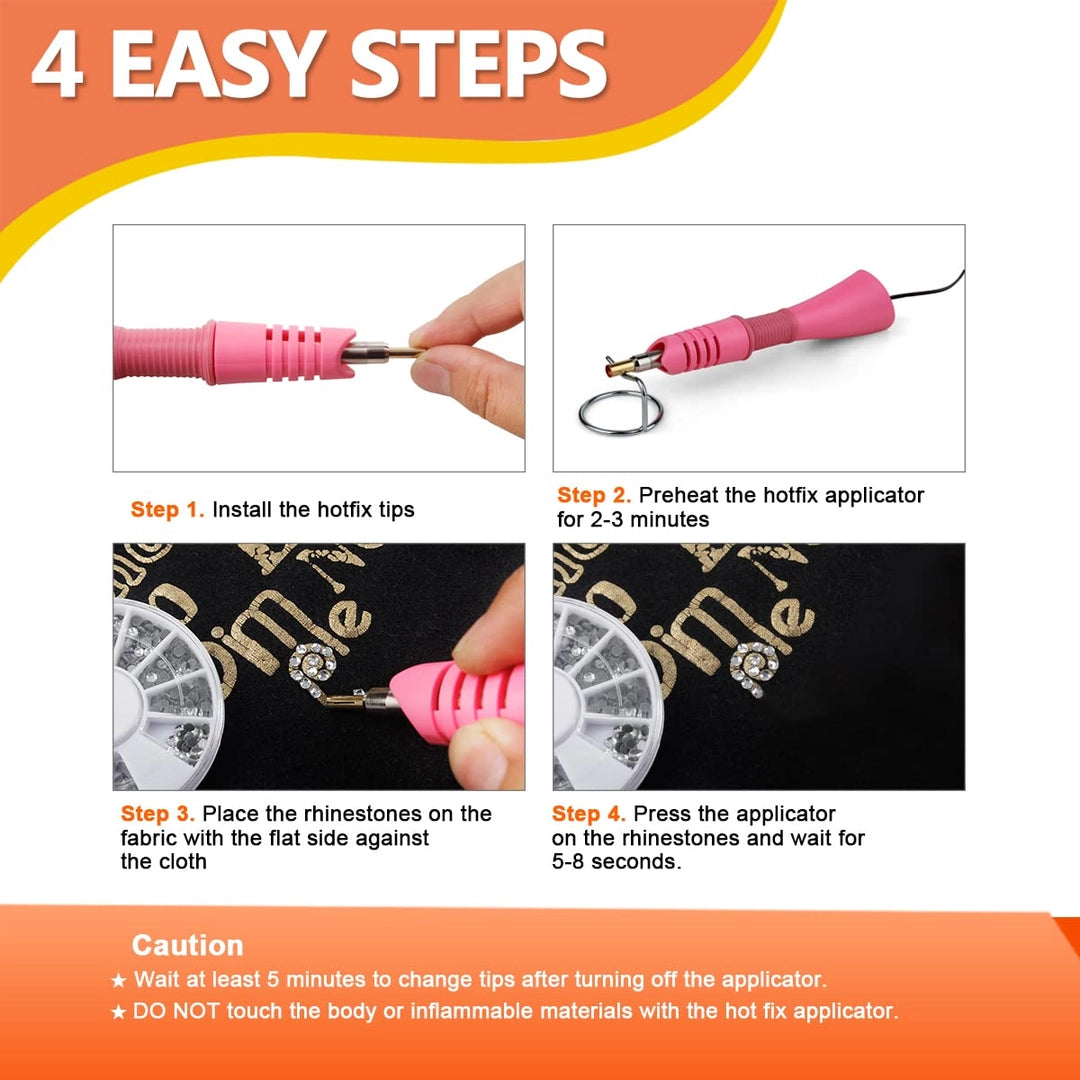 4 EASY STEPS

Step 1. Install the hotfix tips

Step 2. Preheat the hotfix applicator for 2-3 minutes

Step 3. Place the rhinestones on the fabric with the flat side against the cloth

Step 4. Press the applicator on the rhinestones and wait for 5-8 seconds.

Caution
★ Wait at least 5 minutes to change tips after turning off the applicator.
★ DO NOT touch the body or inflammable materials with the hot fix applicator.