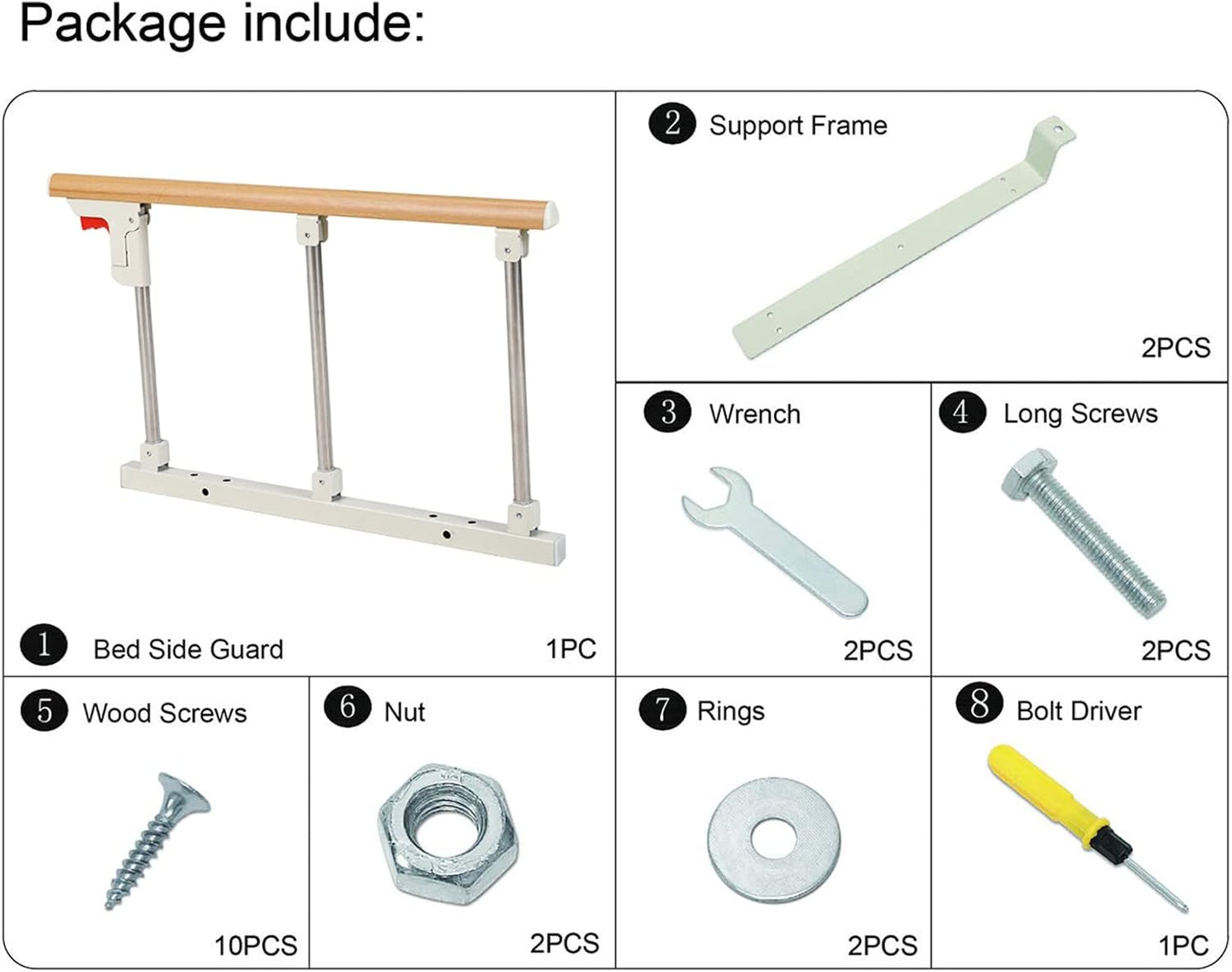 Package include:

1 Bed Side Guard 1PC

2 Support Frame 2PCS

3 Wrench 2PCS

4 Long Screws 2PCS

5 Wood Screws 10PCS

6 Nut 2PCS

7 Rings 2PCS

8 Bolt Driver 1PC