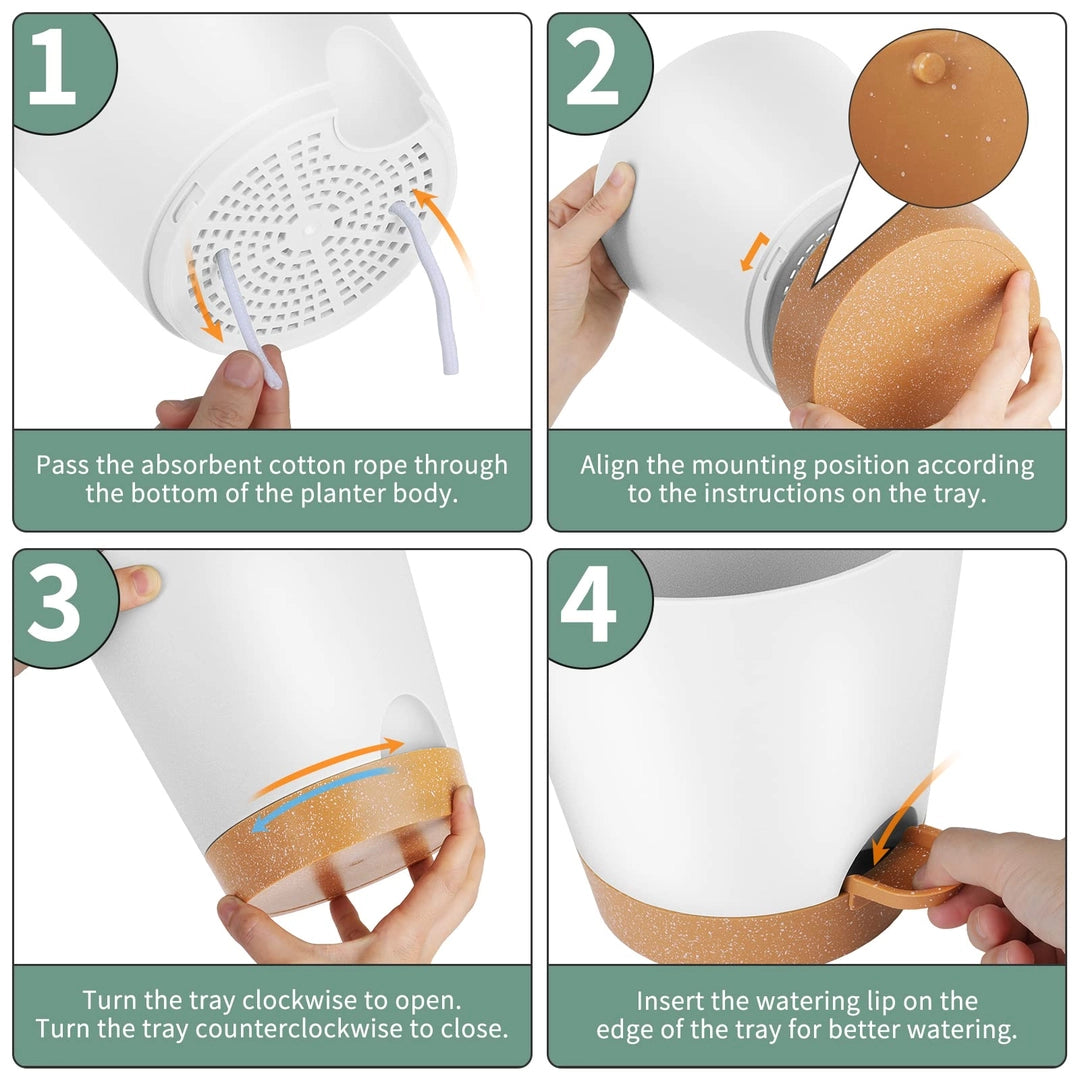 1

Pass the absorbent cotton rope through the bottom of the planter body.

2

Align the mounting position according to the instructions on the tray.

3

Turn the tray clockwise to open.
Turn the tray counterclockwise to close.

4

Insert the watering lip on the edge of the tray for better watering.