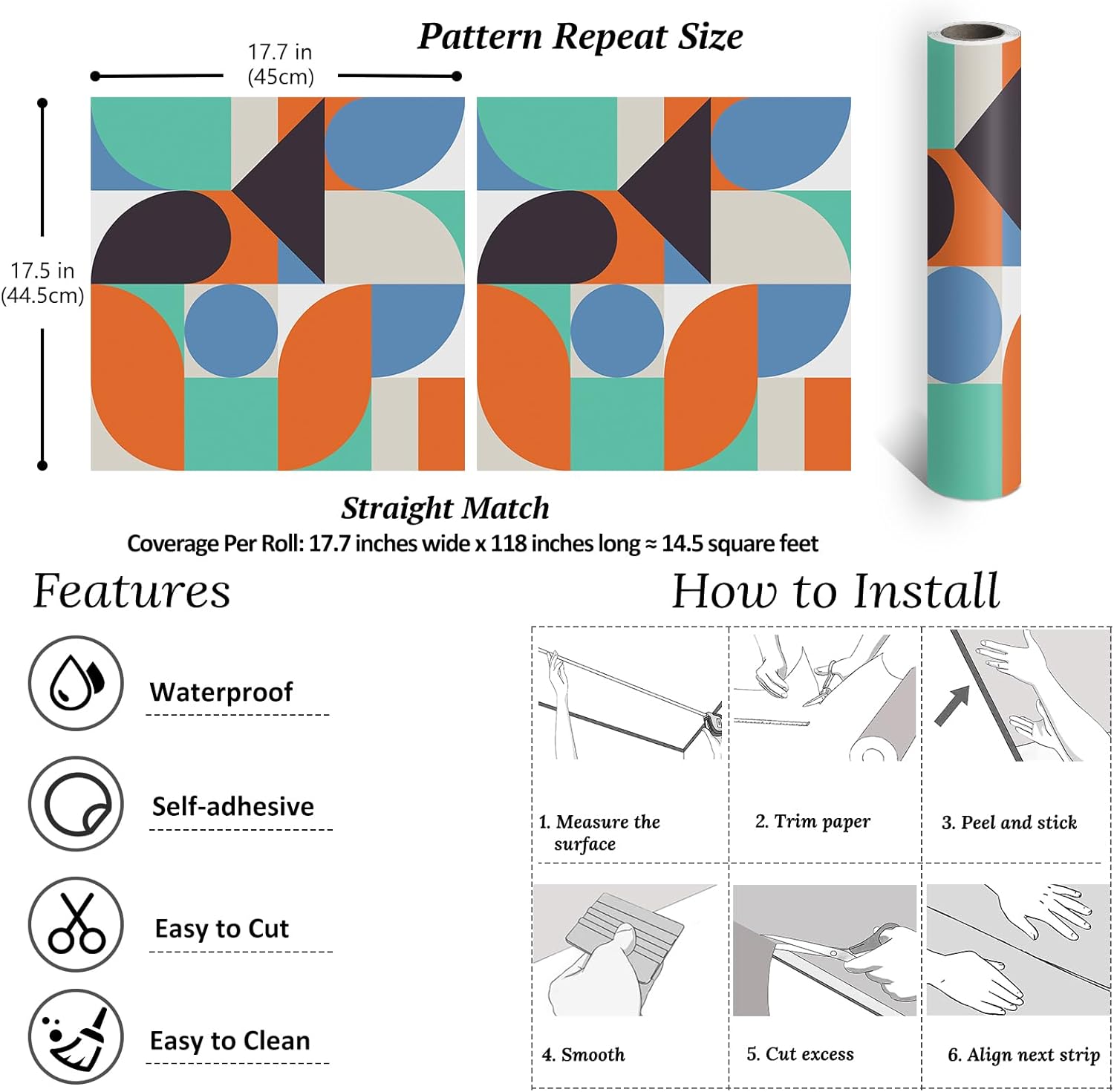 Pattern Repeat Size

17.7 in (45cm)

17.5 in (44.5cm)

Straight Match

Coverage Per Roll: 17.7 inches wide x 118 inches long ≈ 14.5 square feet

Features

Waterproof

Self-adhesive

Easy to Cut

Easy to Clean

How to Install

1. Measure the surface

2. Trim paper

3. Peel and stick

4. Smooth

5. Cut excess

6. Align next strip