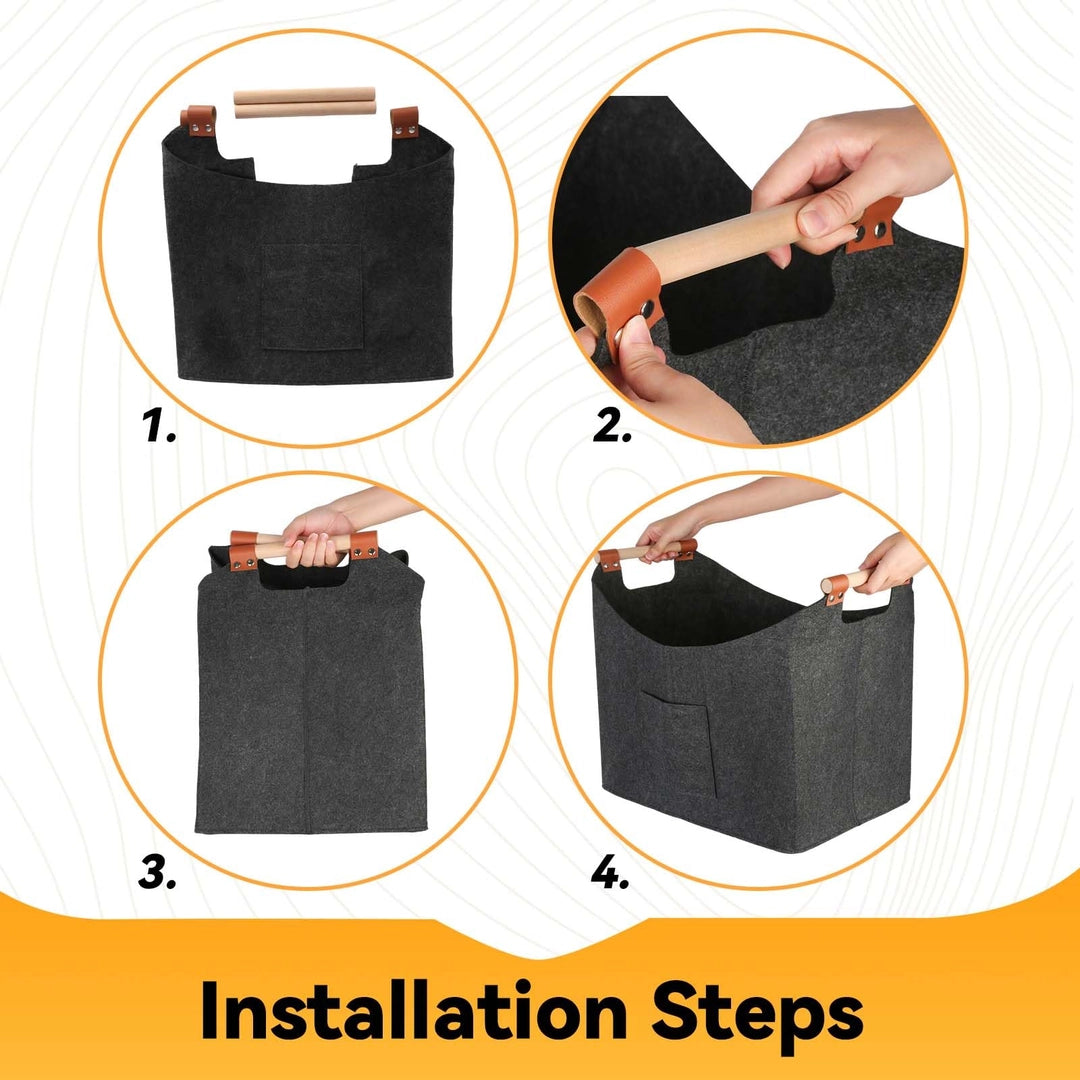 1.

2.

3.

4.

Installation Steps