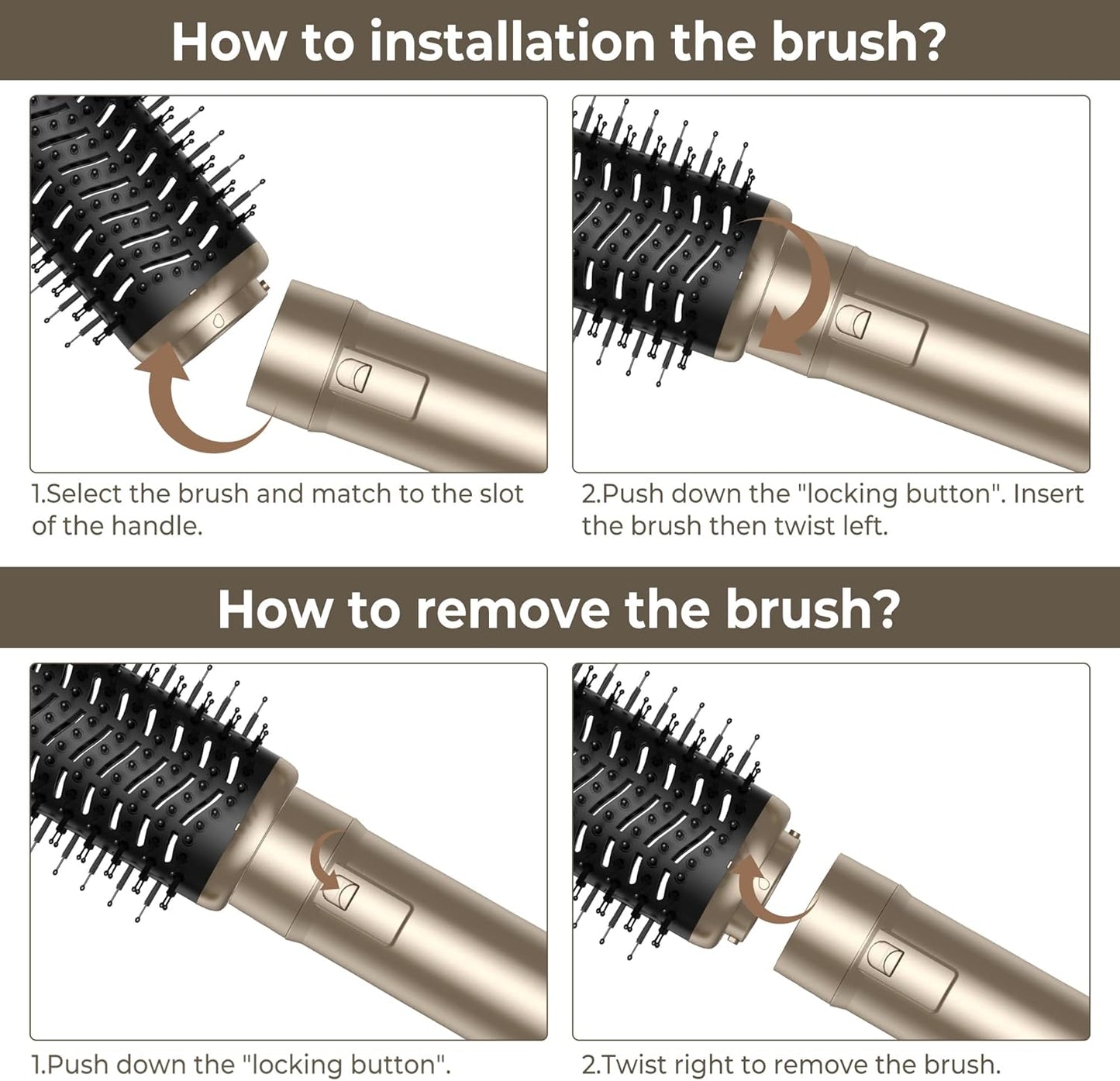 How to installation the brush?

1.Select the brush and match to the slot of the handle.

2.Push down the "locking button". Insert the brush then twist left.

How to remove the brush?

1.Push down the "locking button".

2.Twist right to remove the brush.