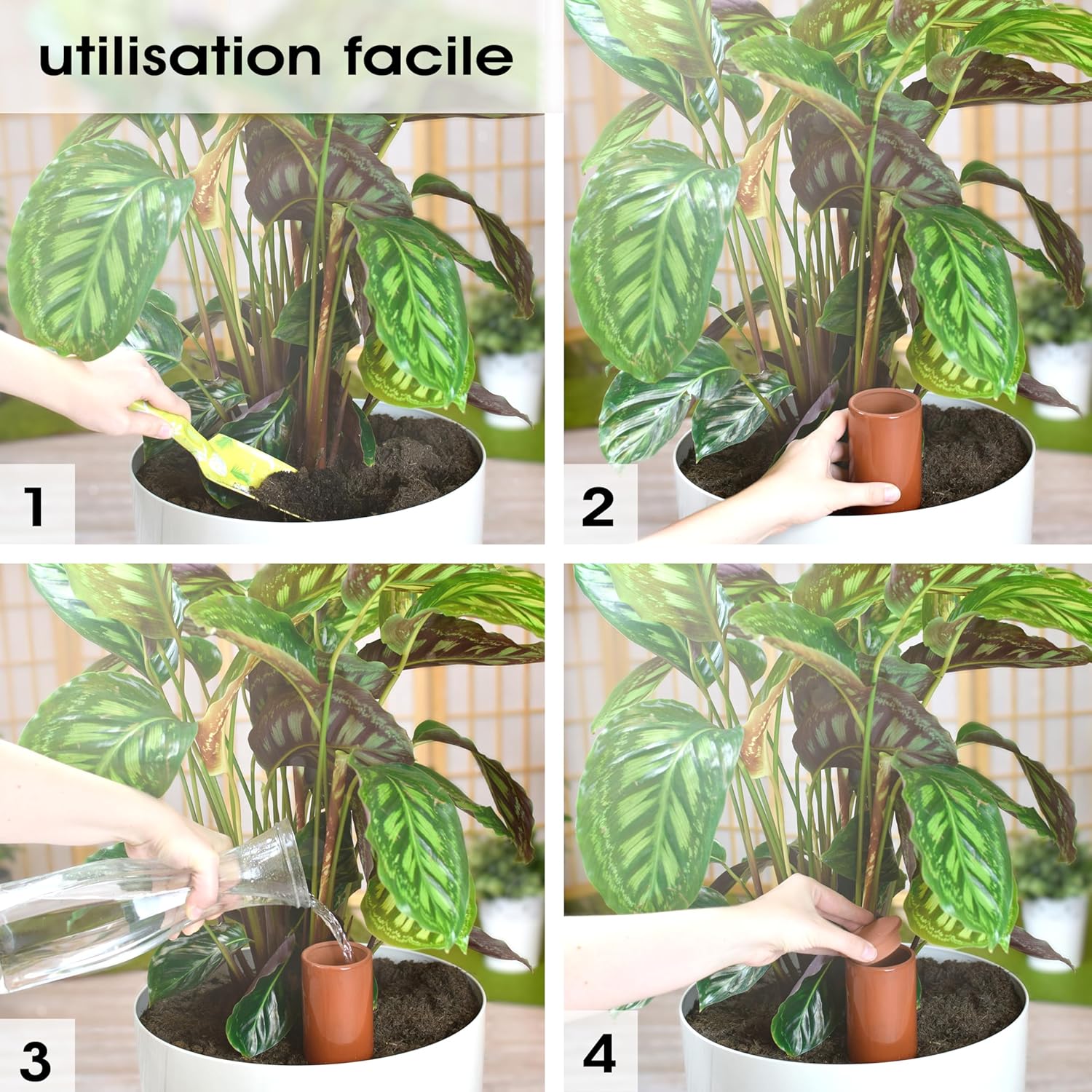 utilisation facile

1

2

3

4