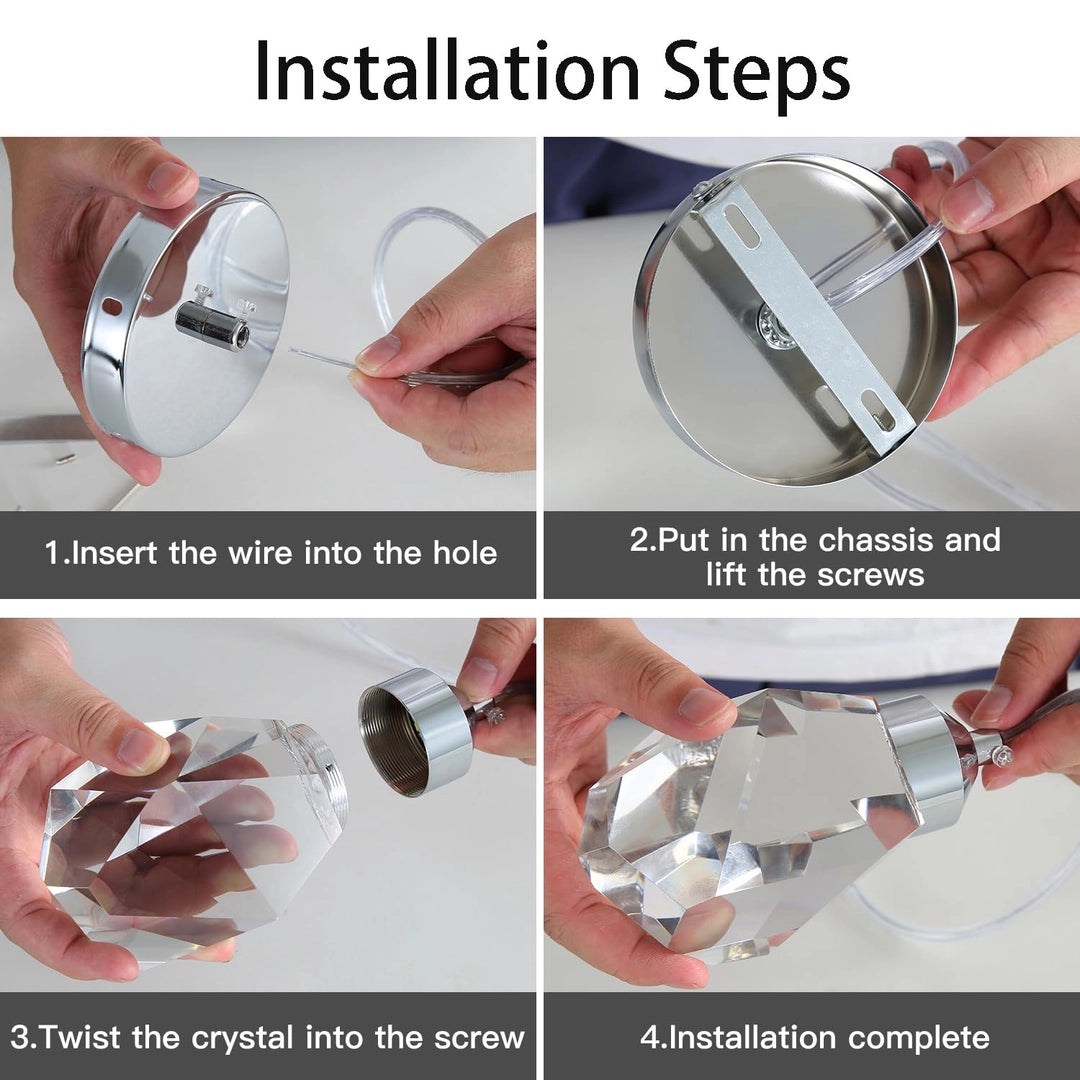 Installation Steps

1.Insert the wire into the hole

2.Put in the chassis and lift the screws

3.Twist the crystal into the screw

4.Installation complete