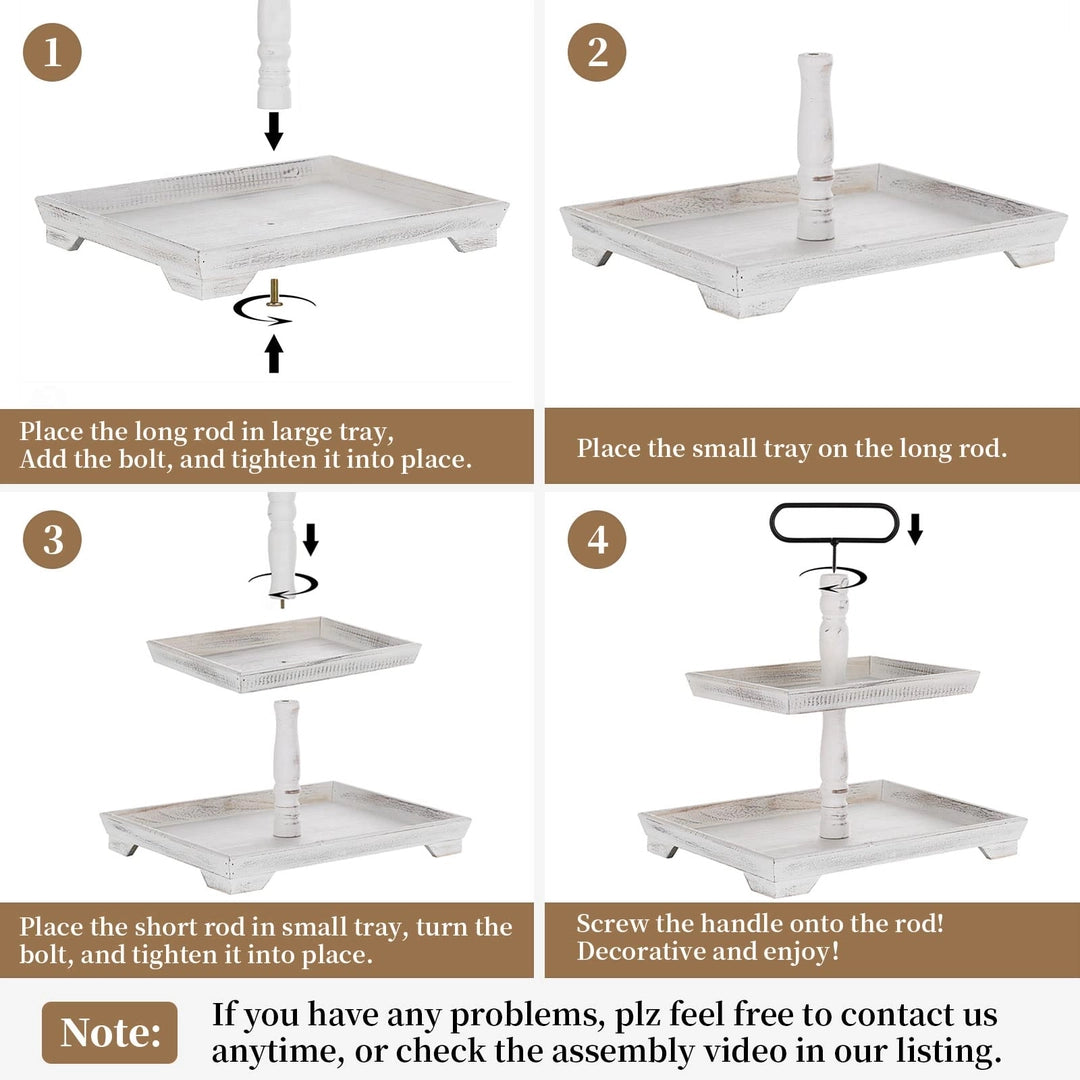 1

Place the long rod in large tray, Add the bolt, and tighten it into place.

2

Place the small tray on the long rod.

3

Place the short rod in small tray, turn the bolt, and tighten it into place.

4

Screw the handle onto the rod! Decorative and enjoy!

Note: If you have any problems, plz feel free to contact us anytime, or check the assembly video in our listing.