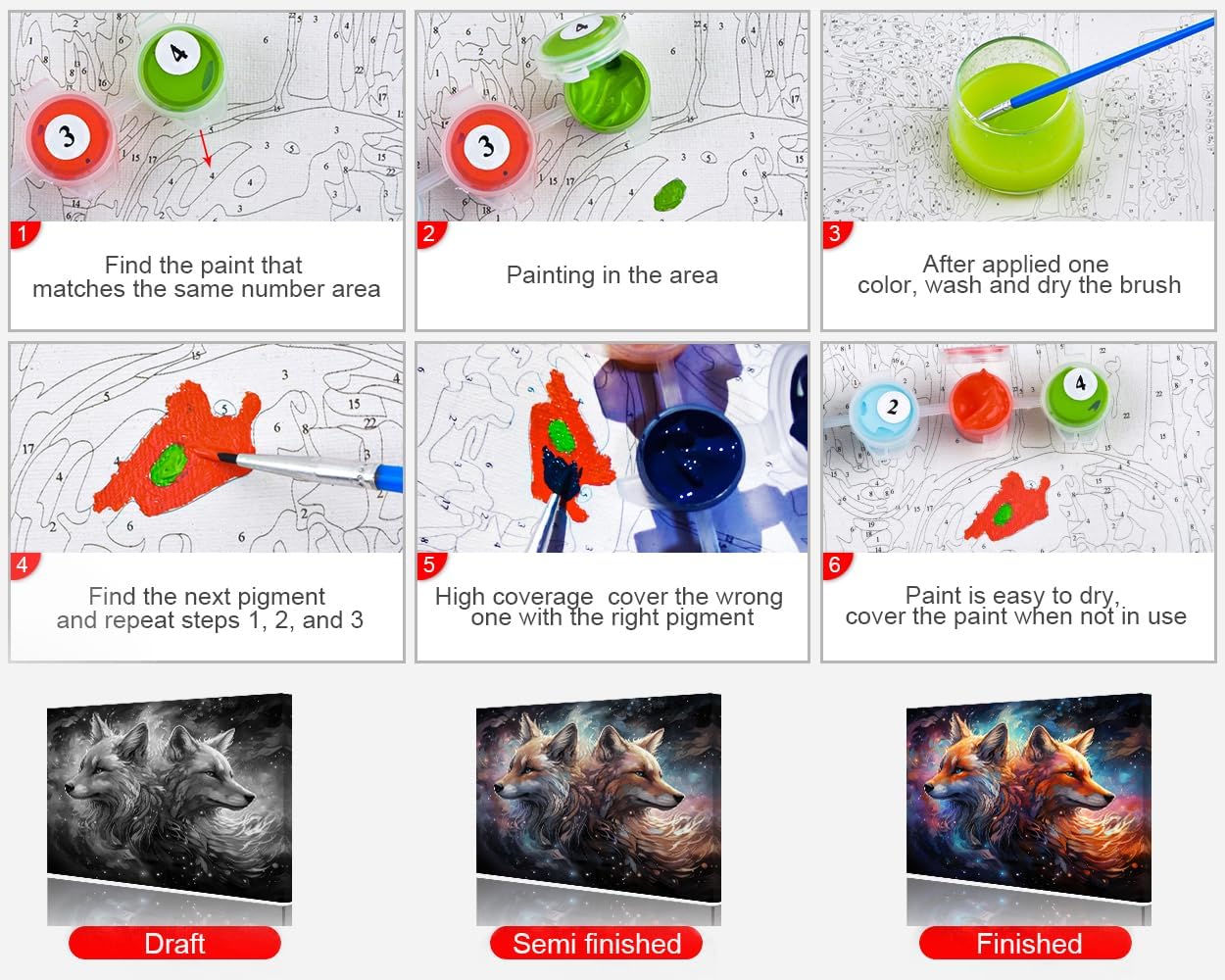 1
Find the paint that matches the same number area

2
Painting in the area

3
After applied one color, wash and dry the brush

4
Find the next pigment and repeat steps 1, 2, and 3

5
High coverage cover the wrong one with the right pigment

6
Paint is easy to dry, cover the paint when not in use

Draft

Semi finished

Finished