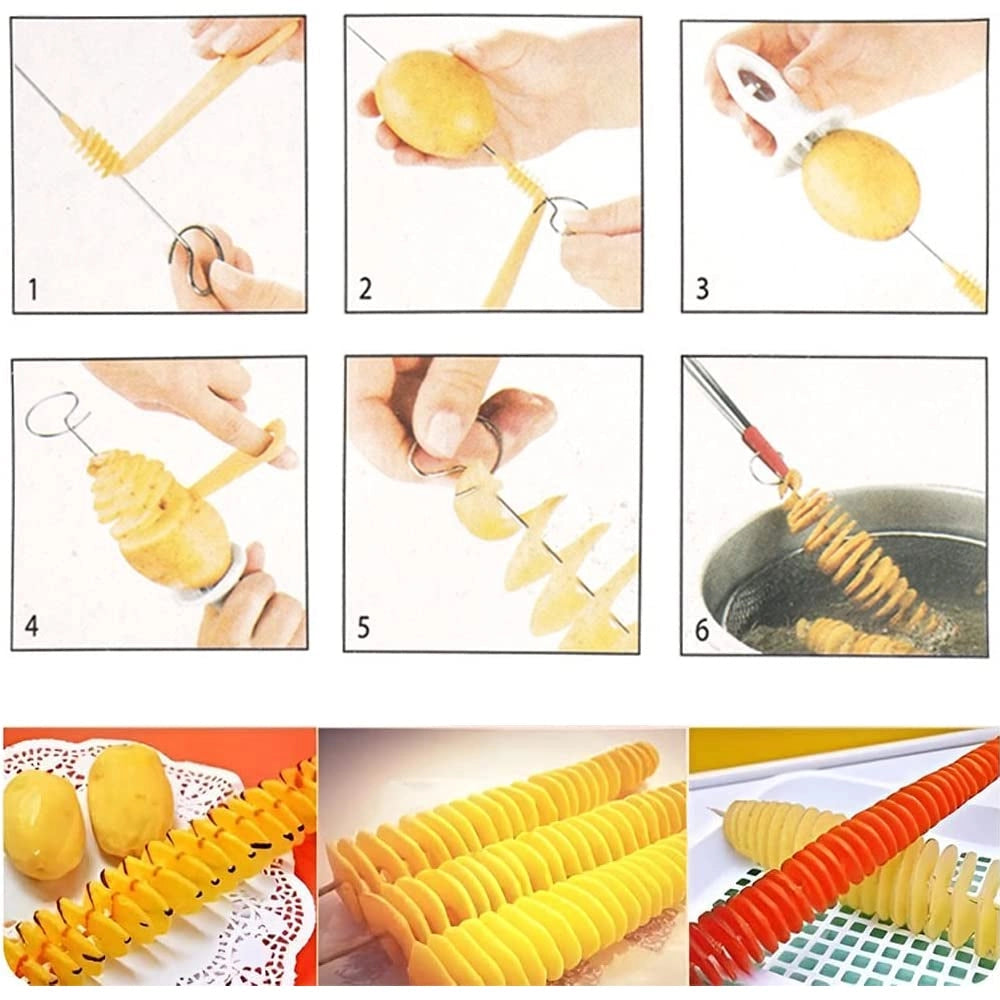 1
2
3
4
5
6