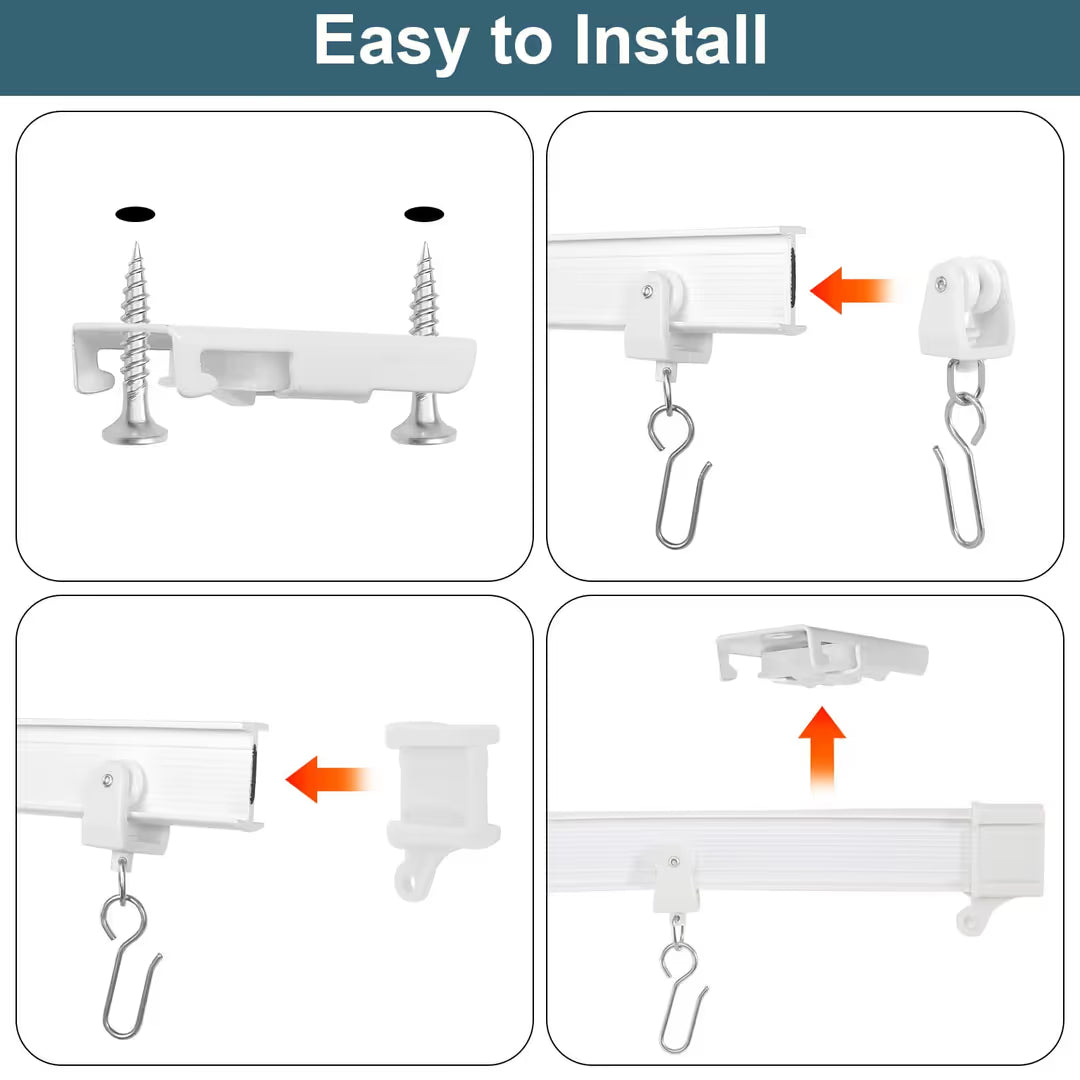 Easy to Install