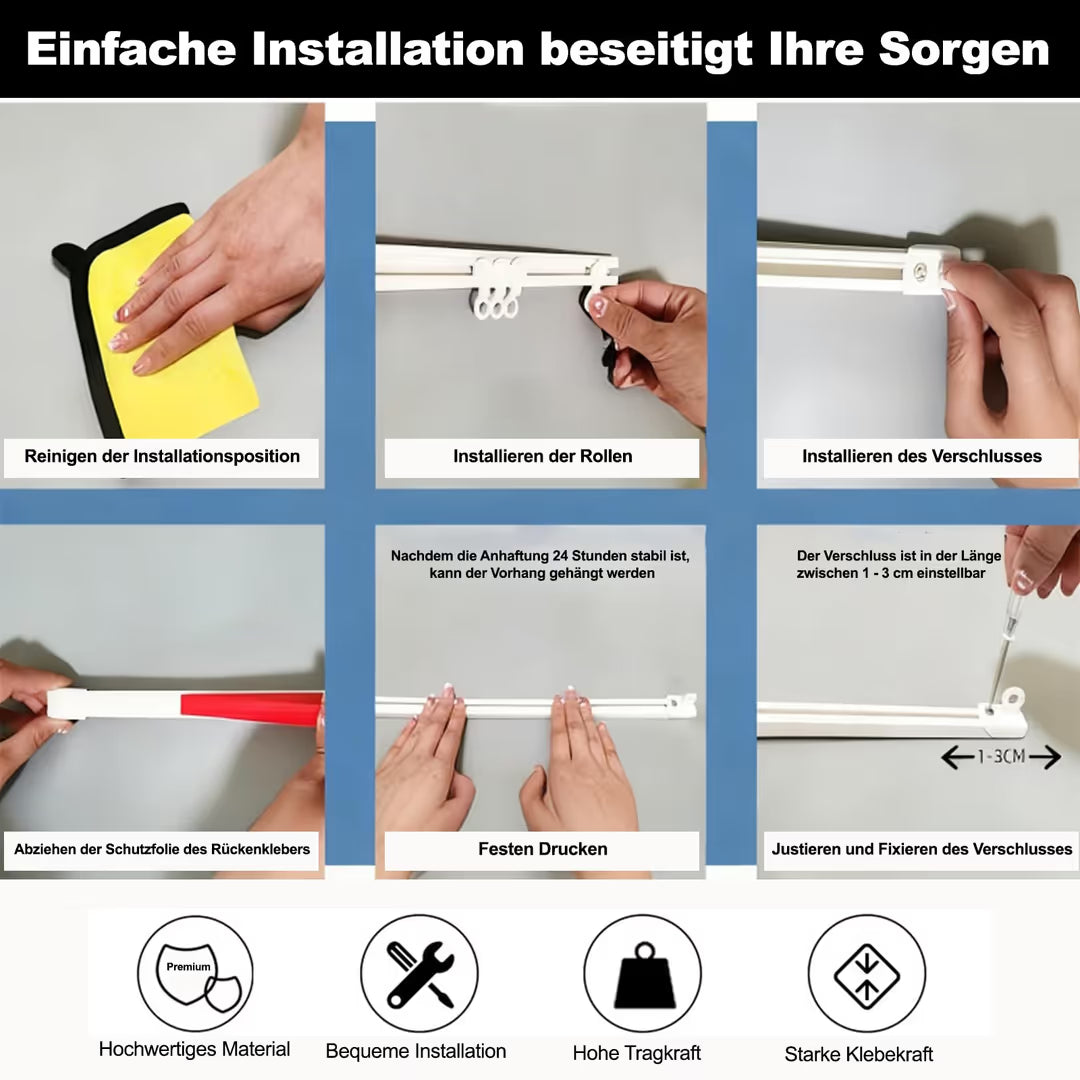 Einfache Installation beseitigt Ihre Sorgen

Reinigen der Installationsposition

Installieren der Rollen

Installieren des Verschlusses

Abziehen der Schutzfolie des Rückenklebers

Nachdem die Anhaftung 24 Stunden stabil ist, kann der Vorhang gehängt werden

Festen Drucken

Der Verschluss ist in der Länge zwischen 1 - 3 cm einstellbar

1-3CM

Justieren und Fixieren des Verschlusses

Premium

Hochwertiges Material

Bequeme Installation

Hohe Tragkraft

Starke Klebekraft