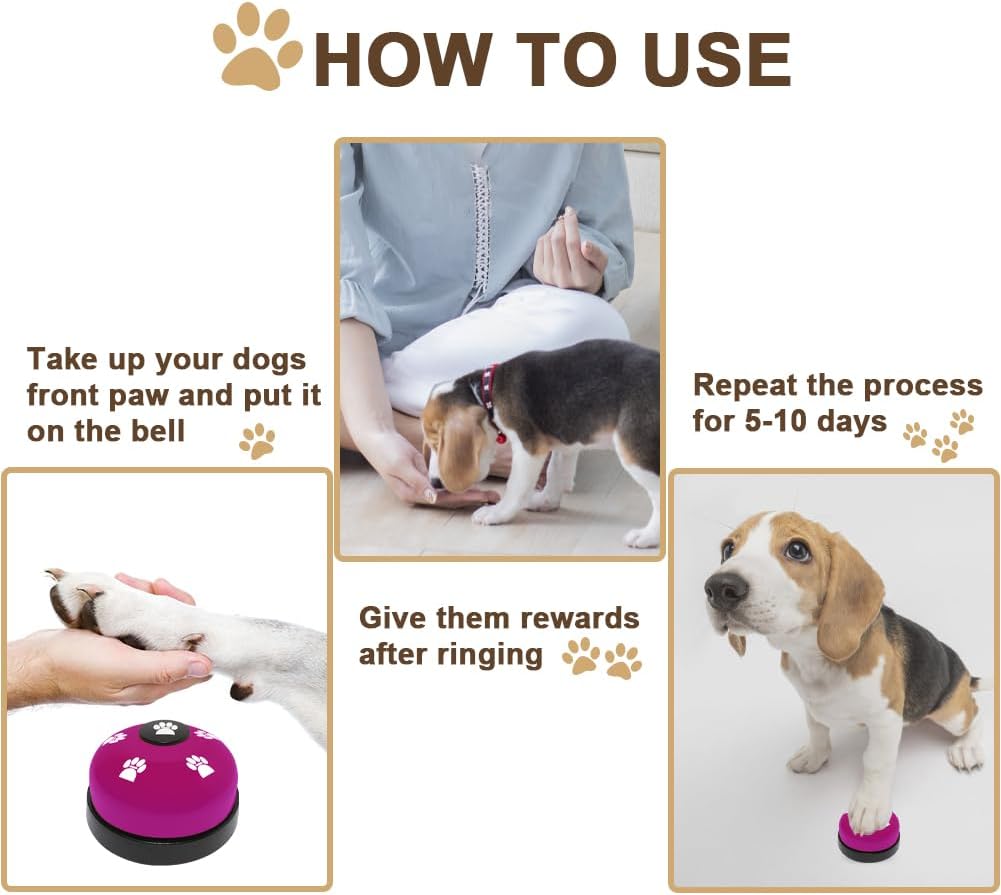 HOW TO USE

Take up your dogs front paw and put it on the bell

Give them rewards after ringing

Repeat the process for 5-10 days