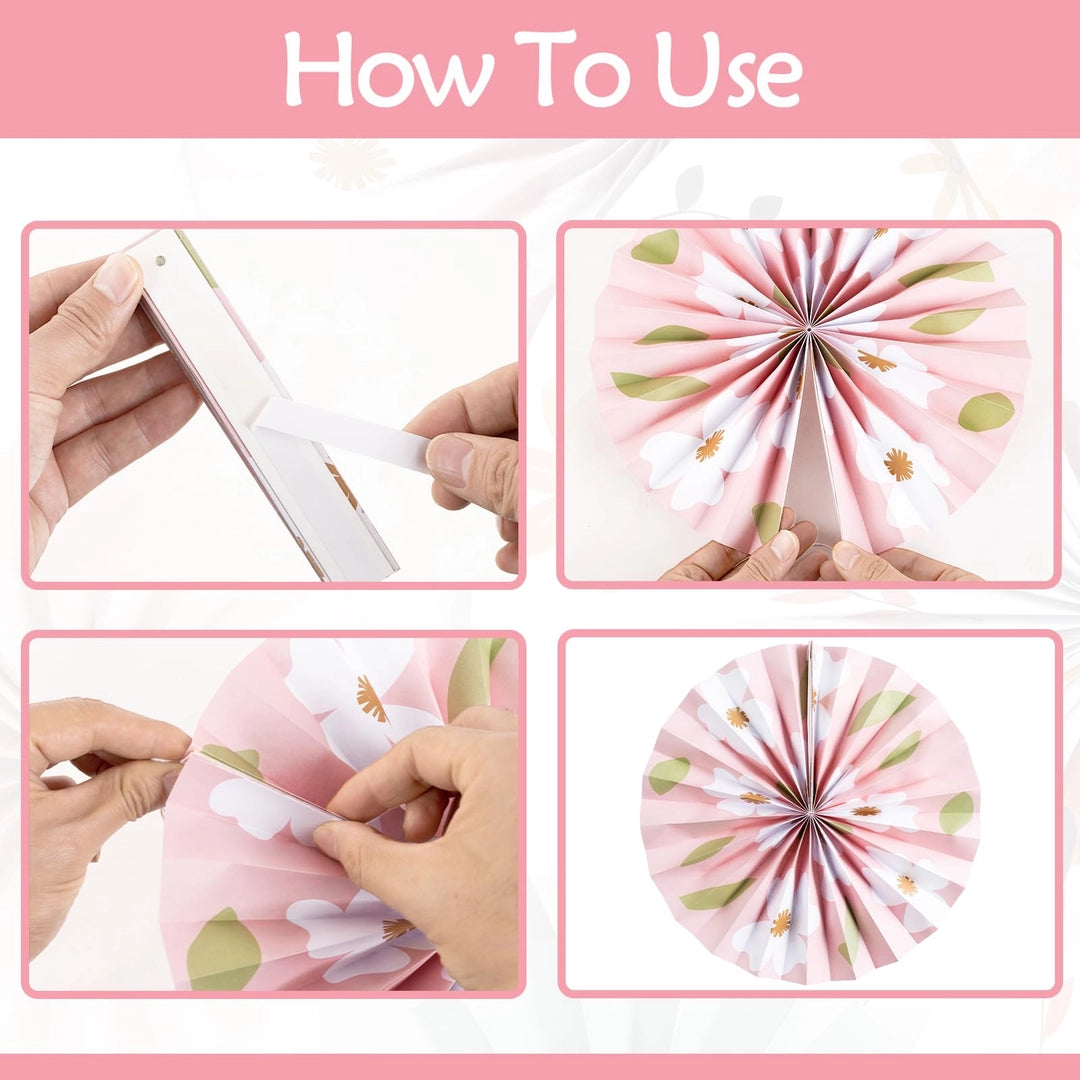 How To Use