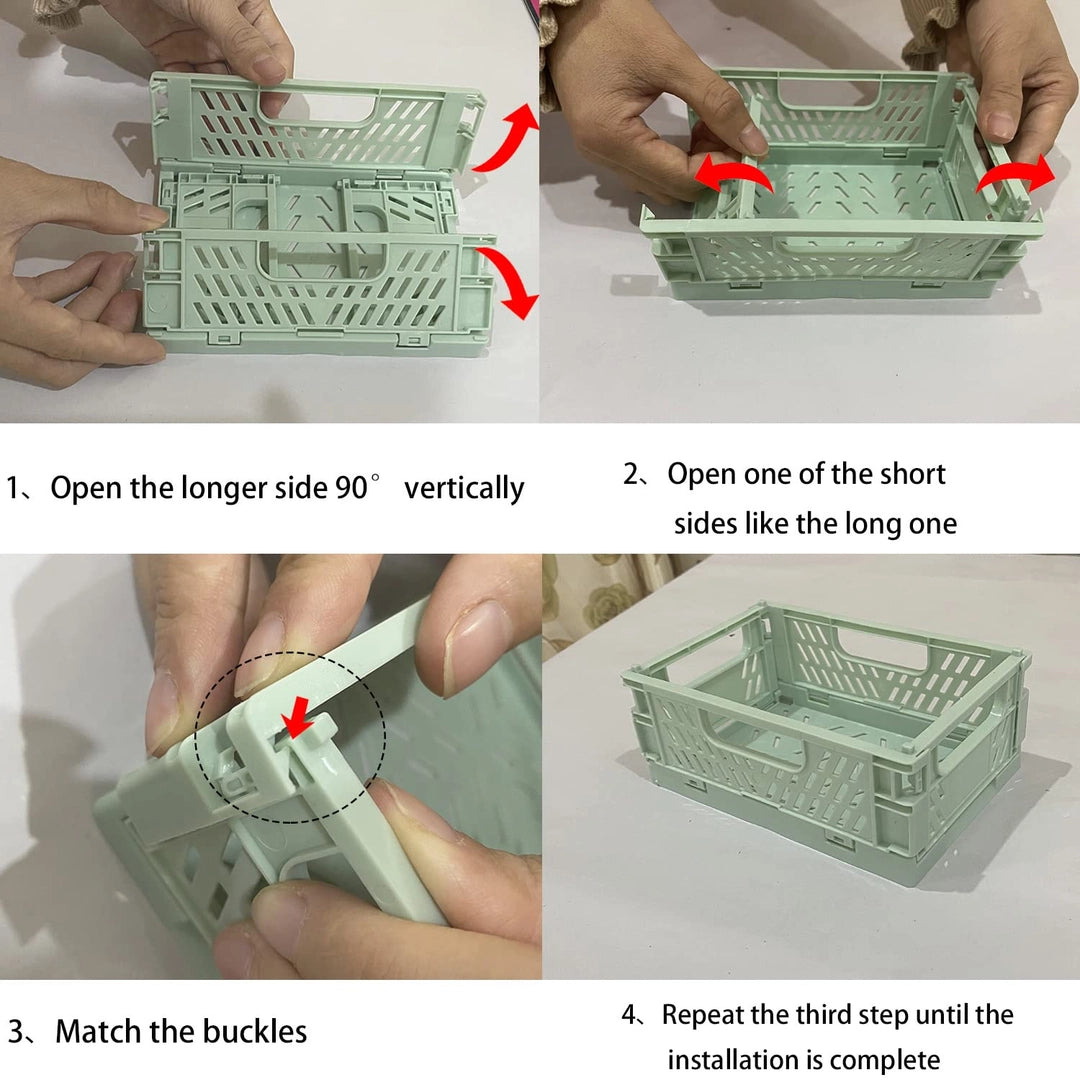 1、Open the longer side 90° vertically

2、Open one of the short sides like the long one

3、Match the buckles

4、Repeat the third step until the installation is complete