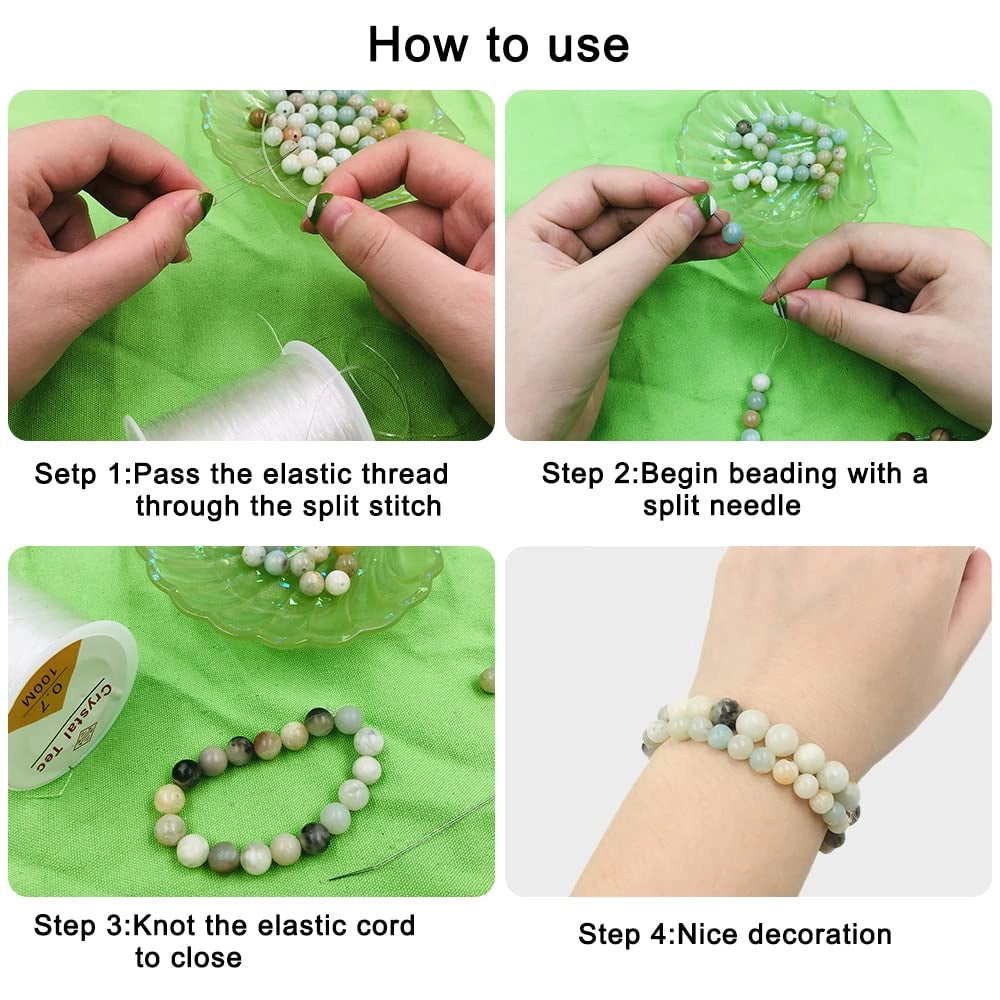 How to use

Setp 1:Pass the elastic thread through the split stitch

Step 2:Begin beading with a split needle

Crystal Tec
0.7
100M

Step 3:Knot the elastic cord to close

Step 4:Nice decoration