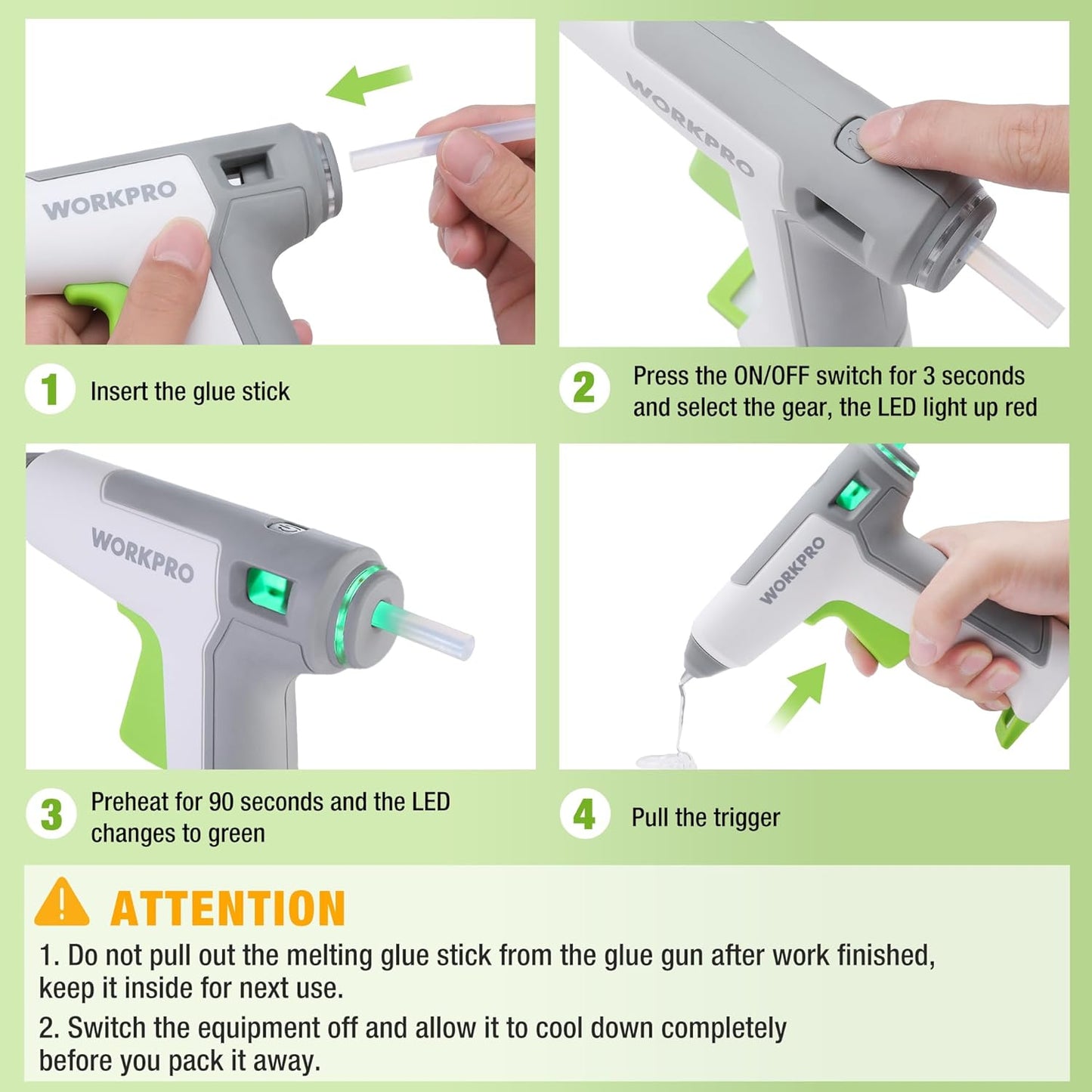 WORKPRO

1 Insert the glue stick

WORKPRO

2 Press the ON/OFF switch for 3 seconds and select the gear, the LED light up red

WORKPRO

3 Preheat for 90 seconds and the LED changes to green

WORKPRO

4 Pull the trigger

ATTENTION

1. Do not pull out the melting glue stick from the glue gun after work finished, keep it inside for next use.

2. Switch the equipment off and allow it to cool down completely before you pack it away.