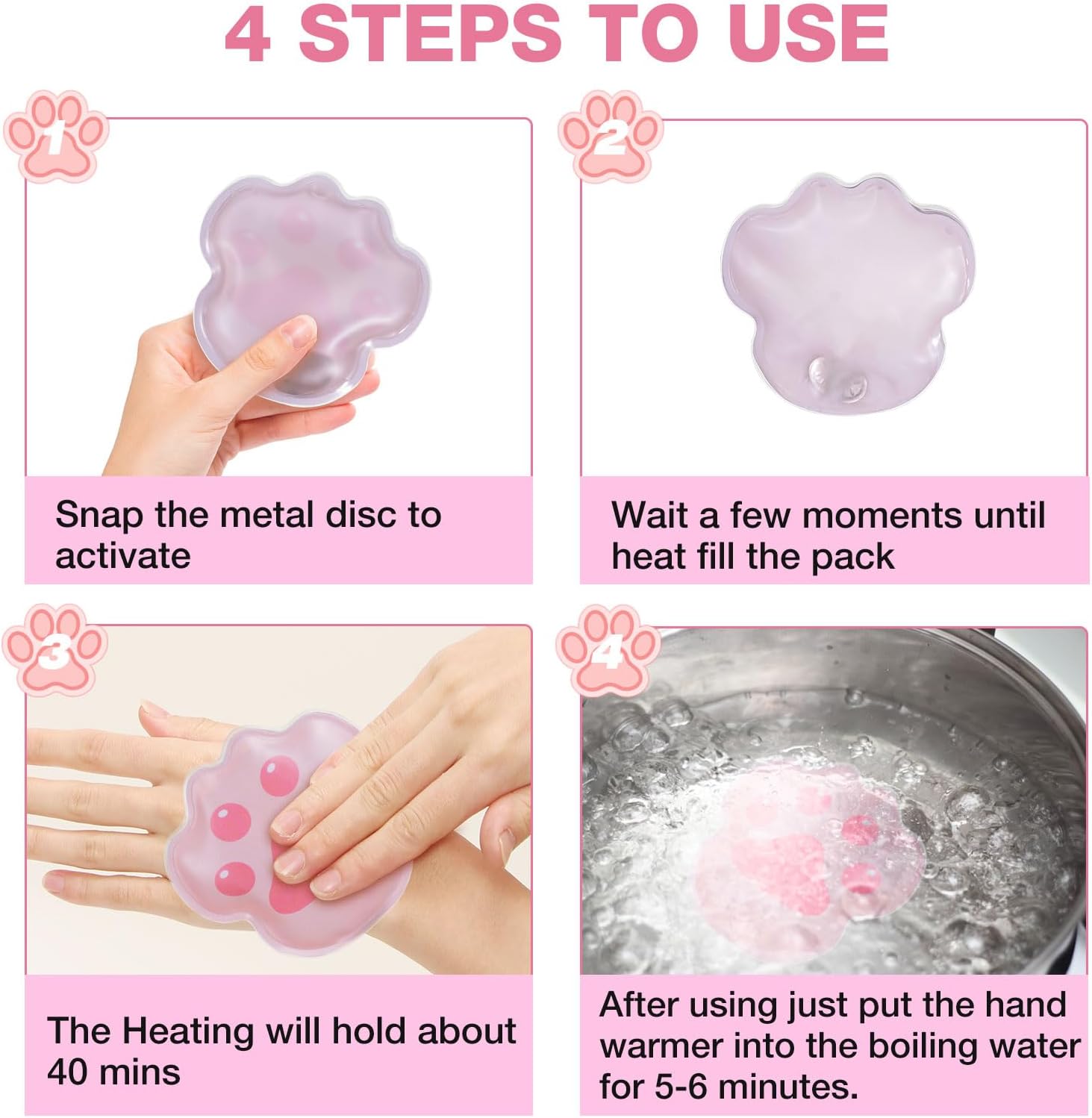 4 STEPS TO USE

1

Snap the metal disc to activate

2

Wait a few moments until heat fill the pack

3

The Heating will hold about 40 mins

4

After using just put the hand warmer into the boiling water for 5-6 minutes.