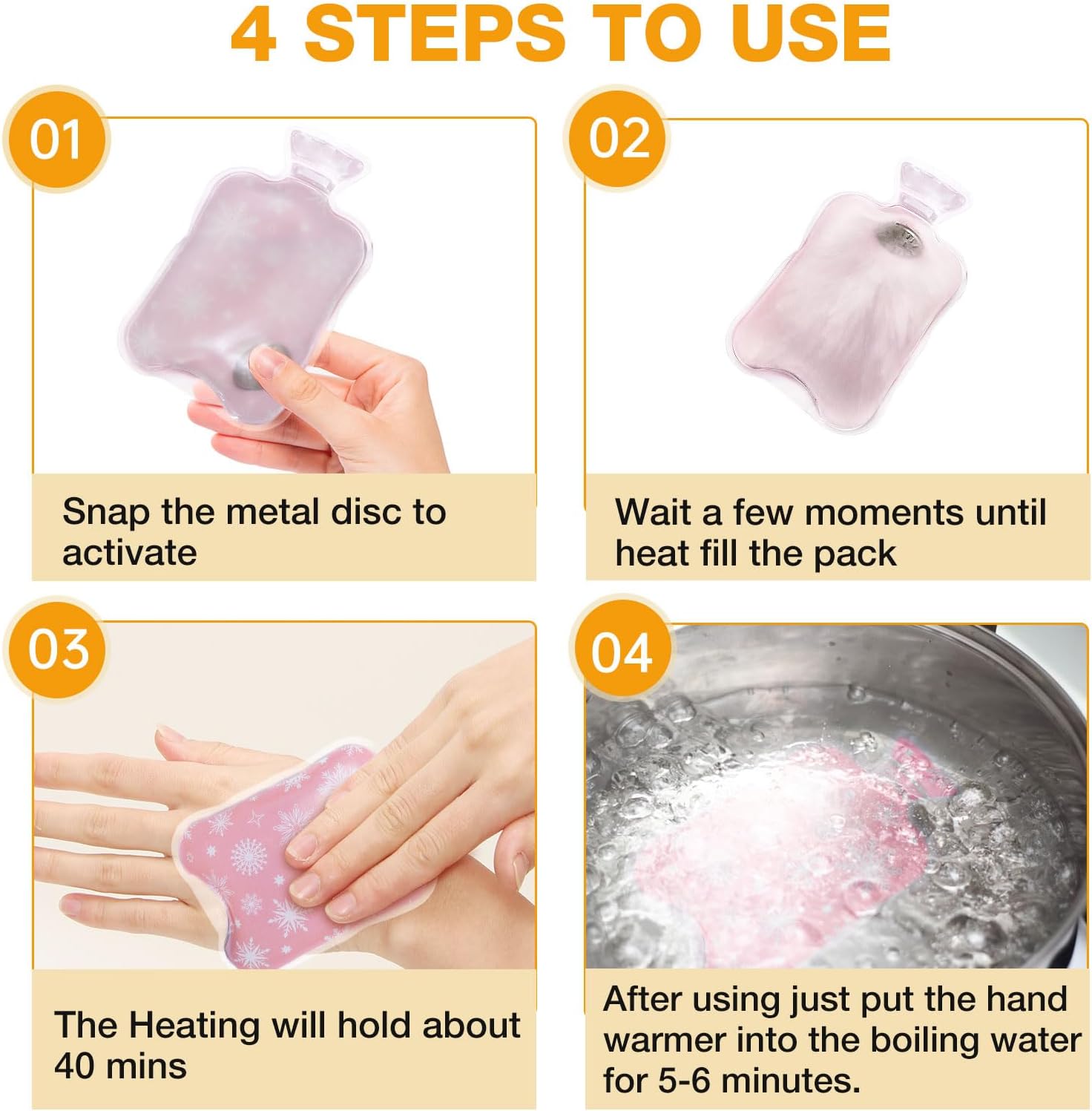 4 STEPS TO USE

01

Snap the metal disc to activate

02

Wait a few moments until heat fill the pack

03

The Heating will hold about 40 mins

04

After using just put the hand warmer into the boiling water for 5-6 minutes.