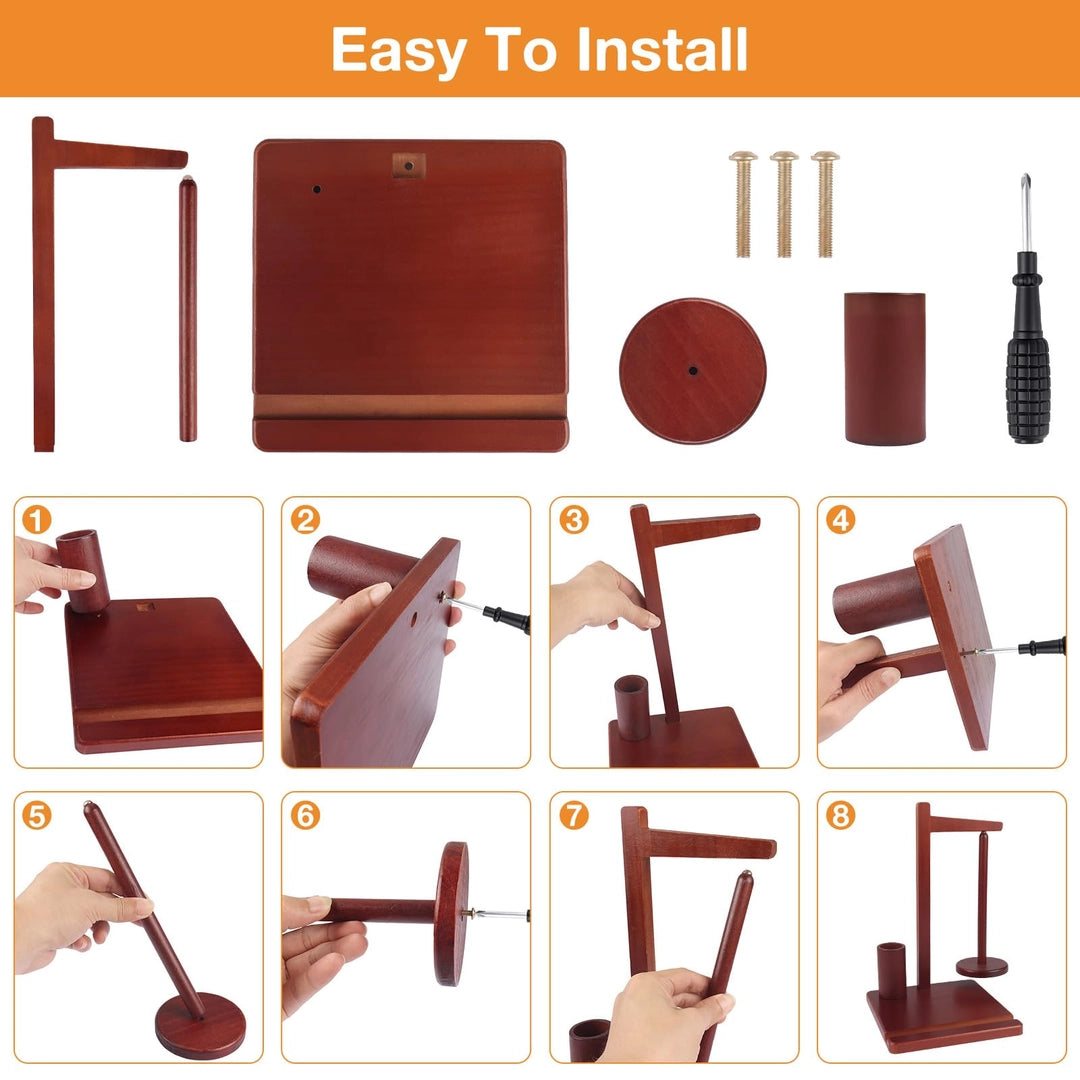 Easy To Install

1

2

3

4

5

6

7

8