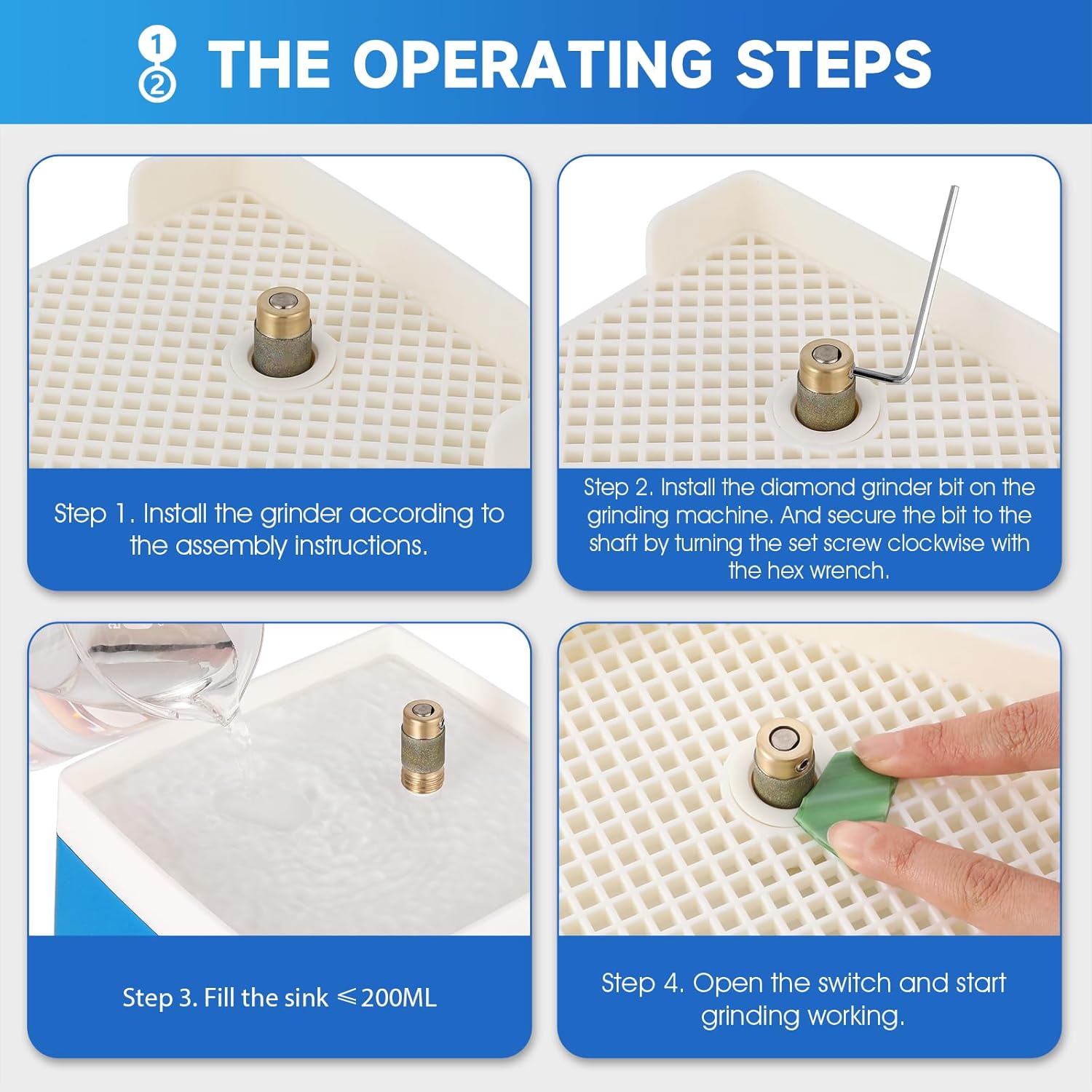 1 2 THE OPERATING STEPS

Step 1. Install the grinder according to the assembly instructions.

Step 2. Install the diamond grinder bit on the grinding machine. And secure the bit to the shaft by turning the set screw clockwise with the hex wrench.

Step 3. Fill the sink $\leqslant$200ML

Step 4. Open the switch and start grinding working.