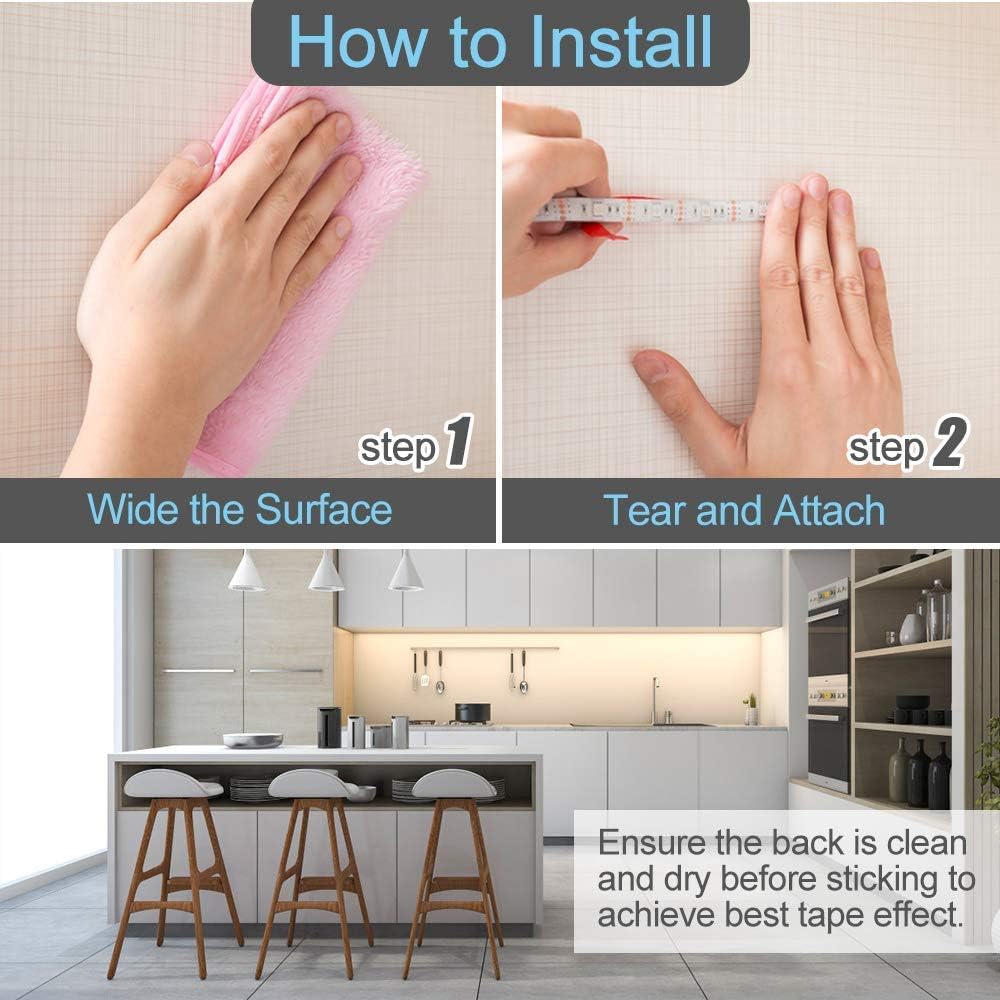 How to Install

step 1

Wide the Surface

step 2

Tear and Attach

Ensure the back is clean and dry before sticking to achieve best tape effect.