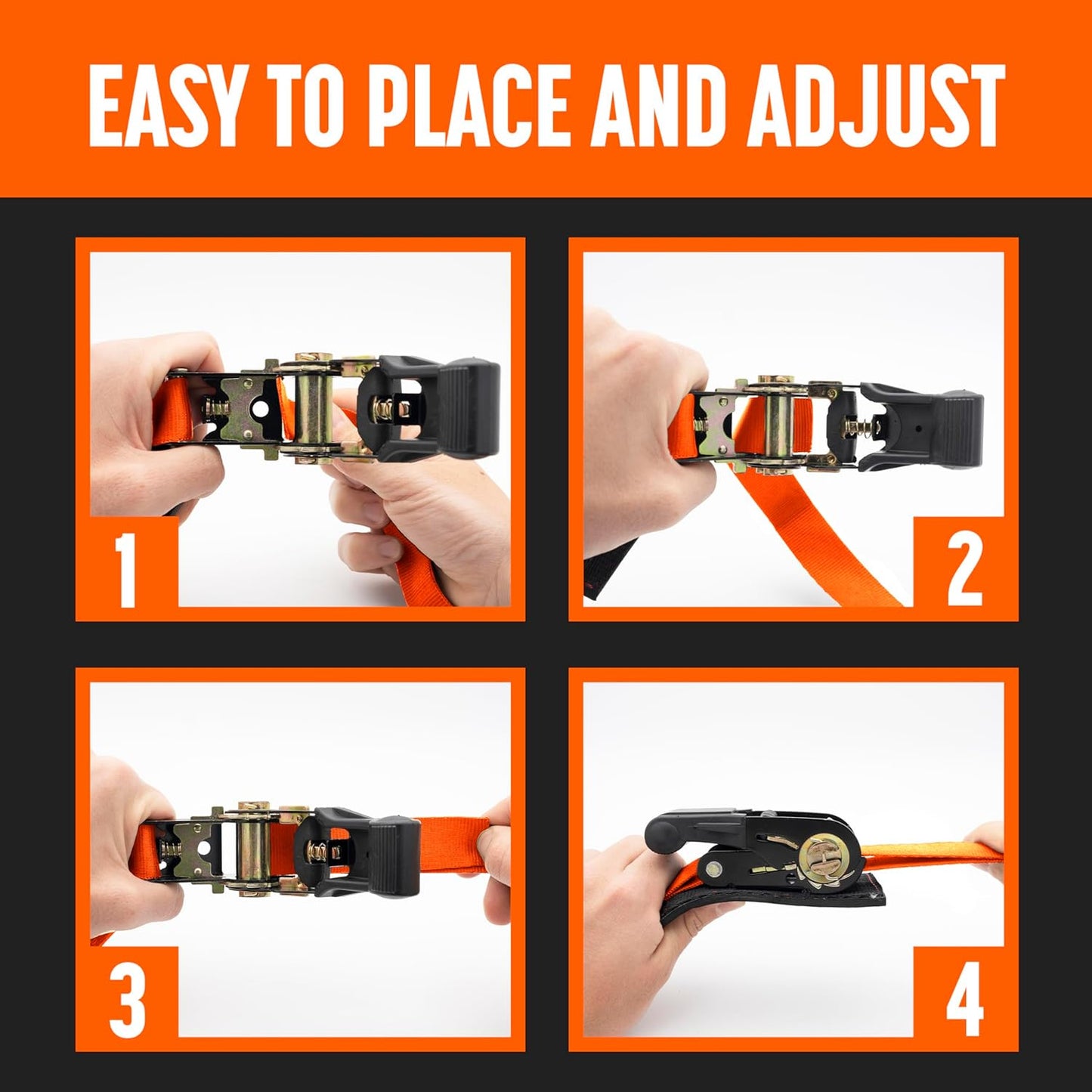 EASY TO PLACE AND ADJUST

1

2

3

4