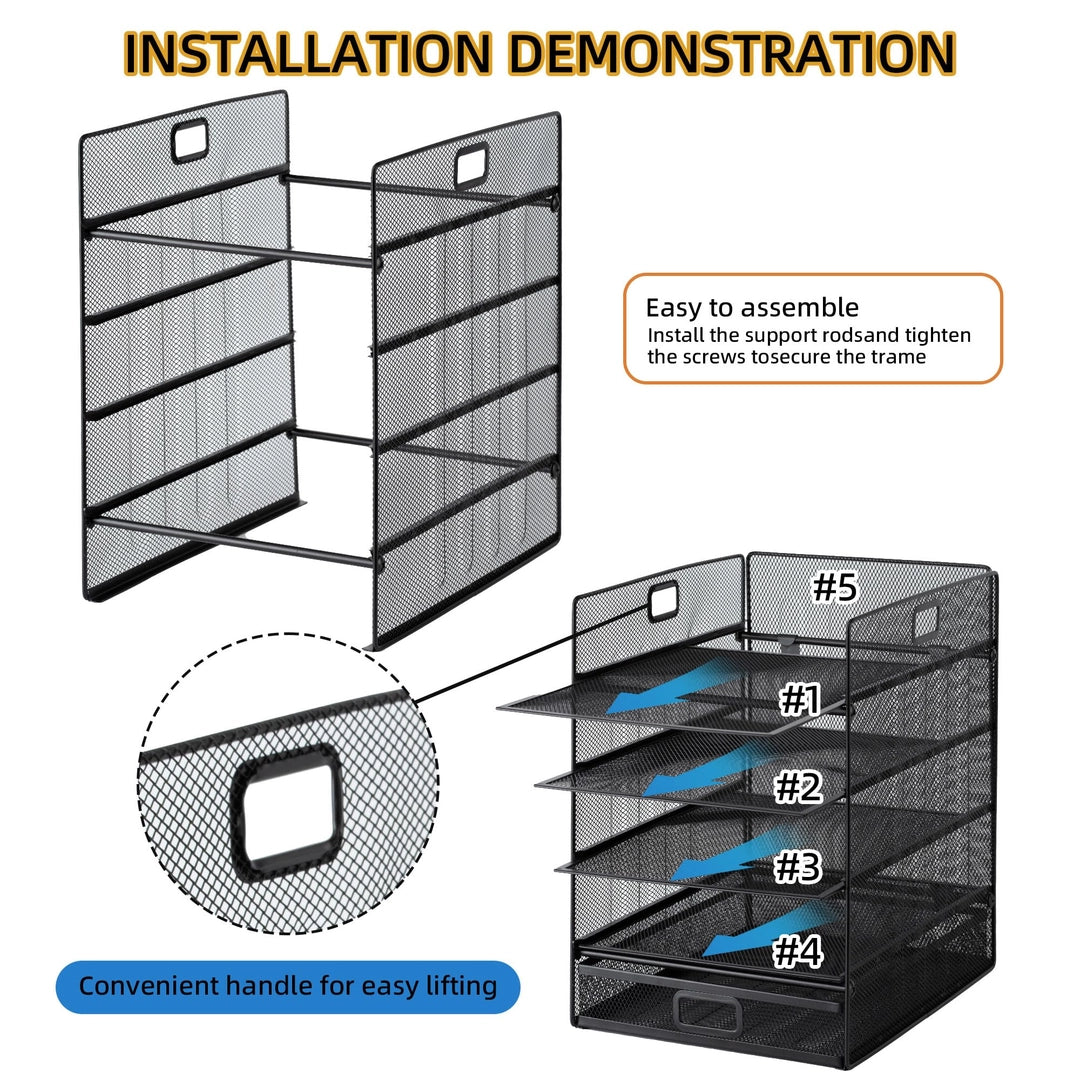 INSTALLATION DEMONSTRATION

Easy to assemble
Install the support rodsand tighten the screws tosecure the trame

#5
#1
#2
#3
#4

Convenient handle for easy lifting