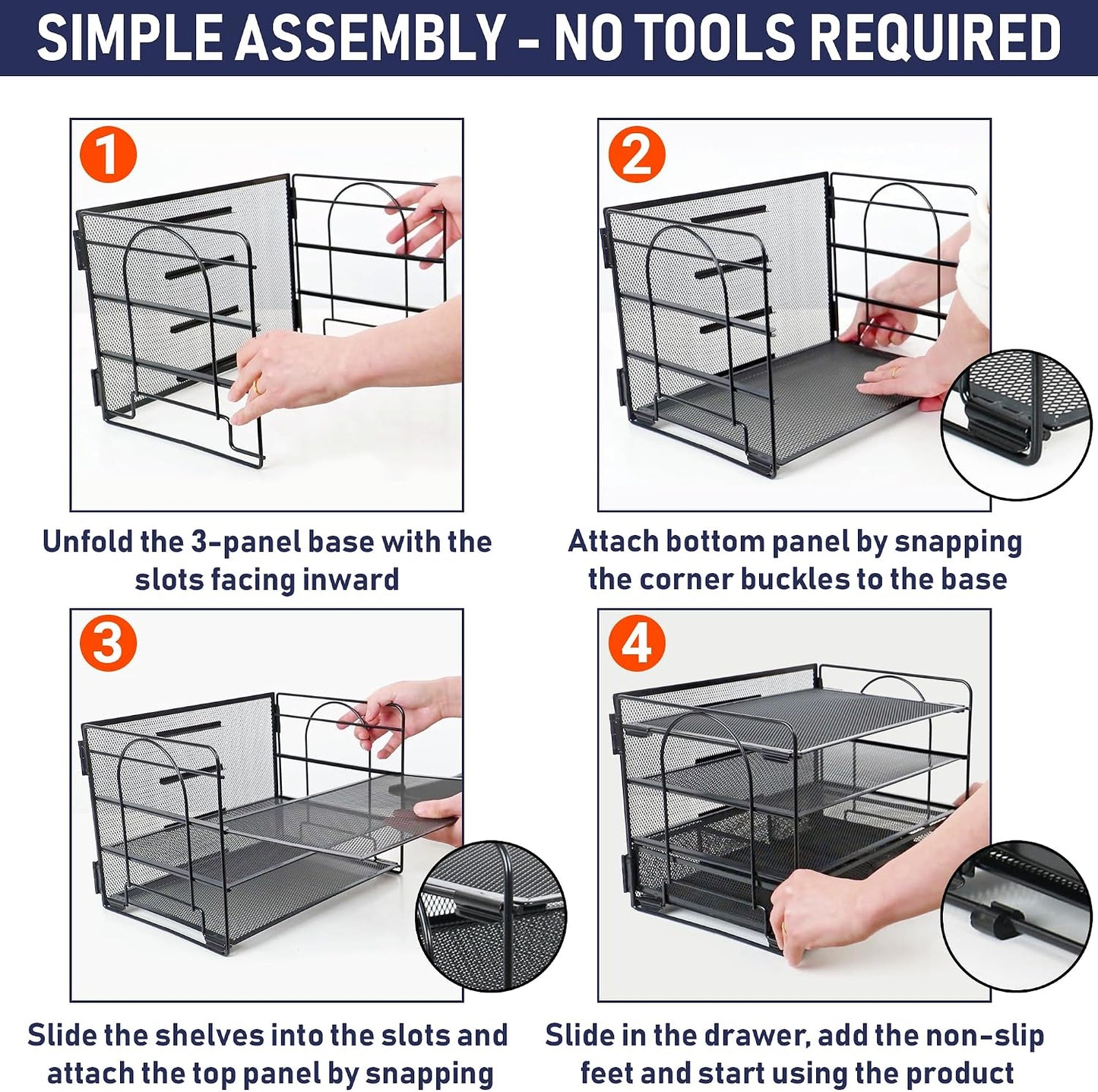 SIMPLE ASSEMBLY - NO TOOLS REQUIRED

1

Unfold the 3-panel base with the slots facing inward

2

Attach bottom panel by snapping the corner buckles to the base

3

Slide the shelves into the slots and attach the top panel by snapping

4

Slide in the drawer, add the non-slip feet and start using the product