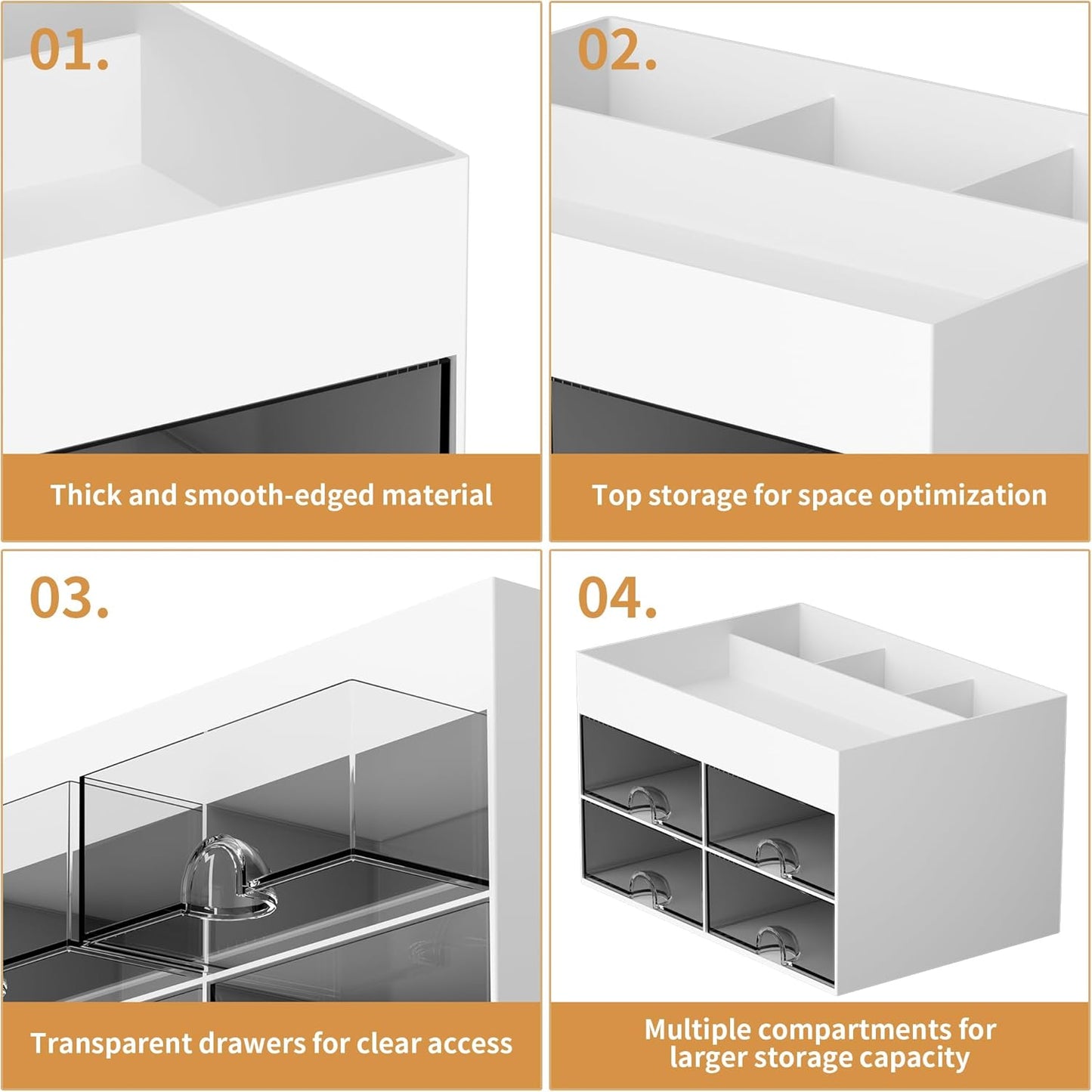 01.

Thick and smooth-edged material

02.

Top storage for space optimization

03.

Transparent drawers for clear access

04.

Multiple compartments for larger storage capacity