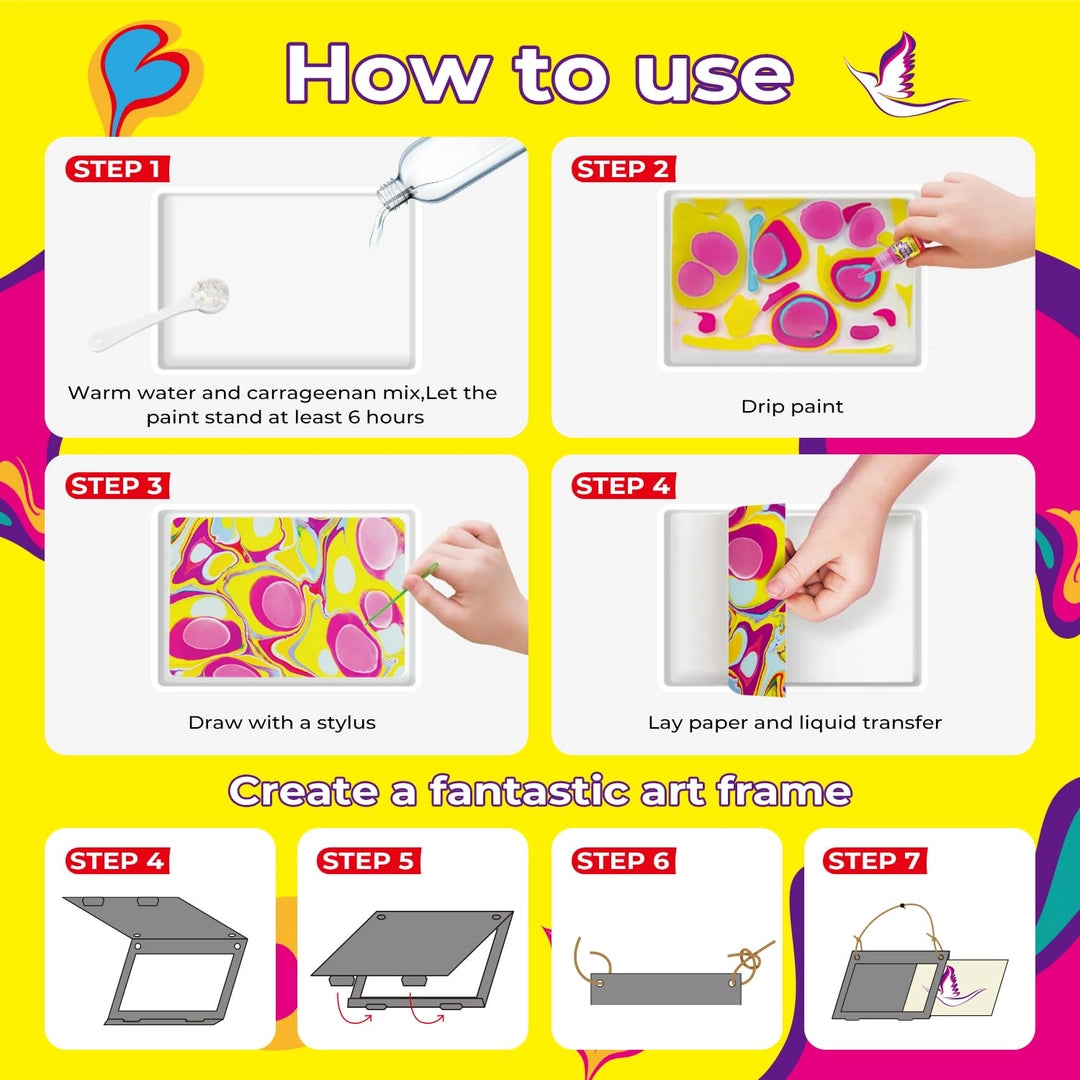 How to use

STEP 1
Warm water and carrageenan mix,Let the paint stand at least 6 hours

STEP 2
Drip paint

STEP 3
Draw with a stylus

STEP 4
Lay paper and liquid transfer

Create a fantastic art frame

STEP 4

STEP 5

STEP 6

STEP 7