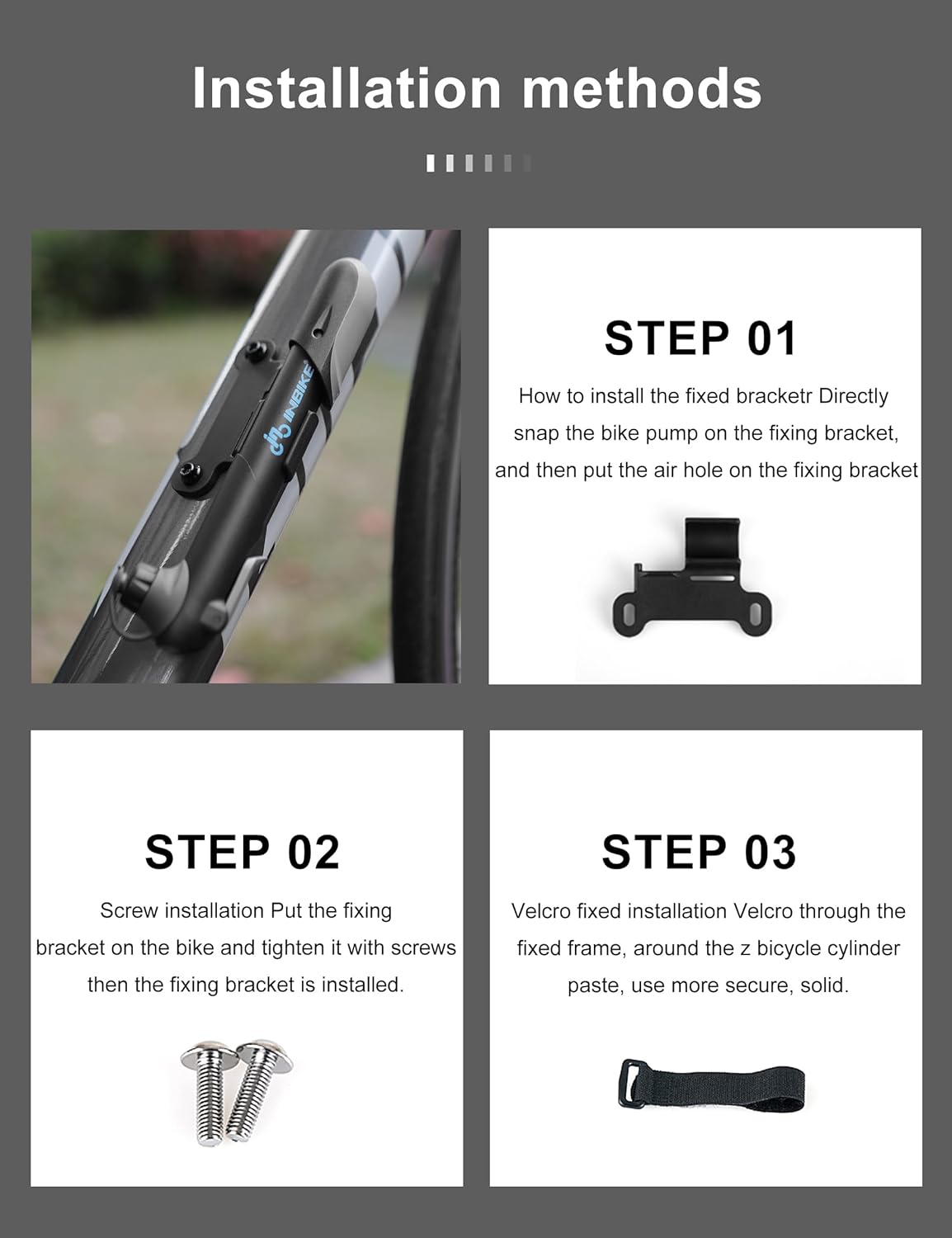 Installation methods

INBIKE

STEP 01

How to install the fixed bracketr Directly snap the bike pump on the fixing bracket, and then put the air hole on the fixing bracket

STEP 02

Screw installation Put the fixing bracket on the bike and tighten it with screws then the fixing bracket is installed.

STEP 03

Velcro fixed installation Velcro through the fixed frame, around the z bicycle cylinder paste, use more secure, solid.