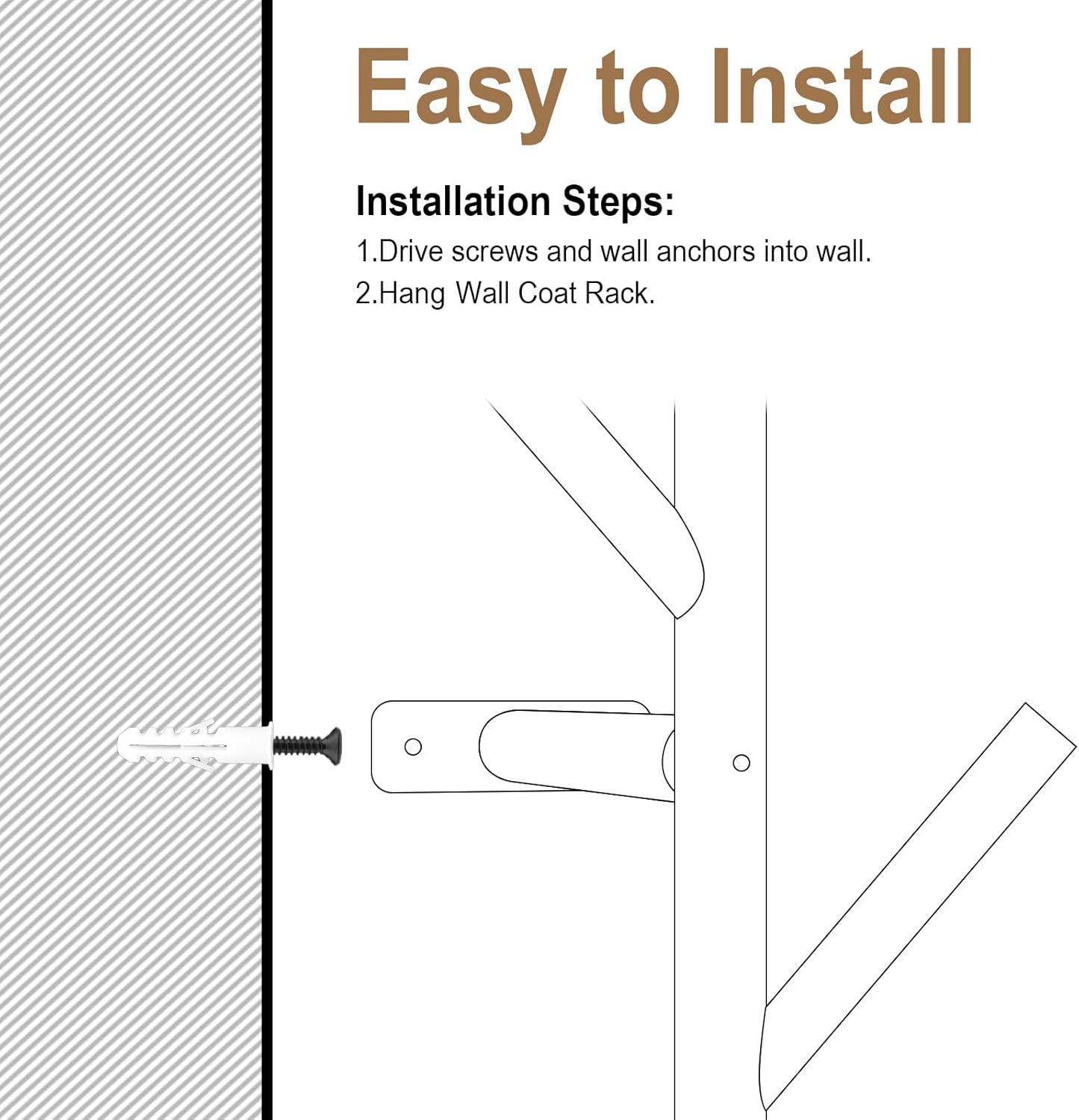 Easy to Install

Installation Steps:

1.Drive screws and wall anchors into wall.

2.Hang Wall Coat Rack.